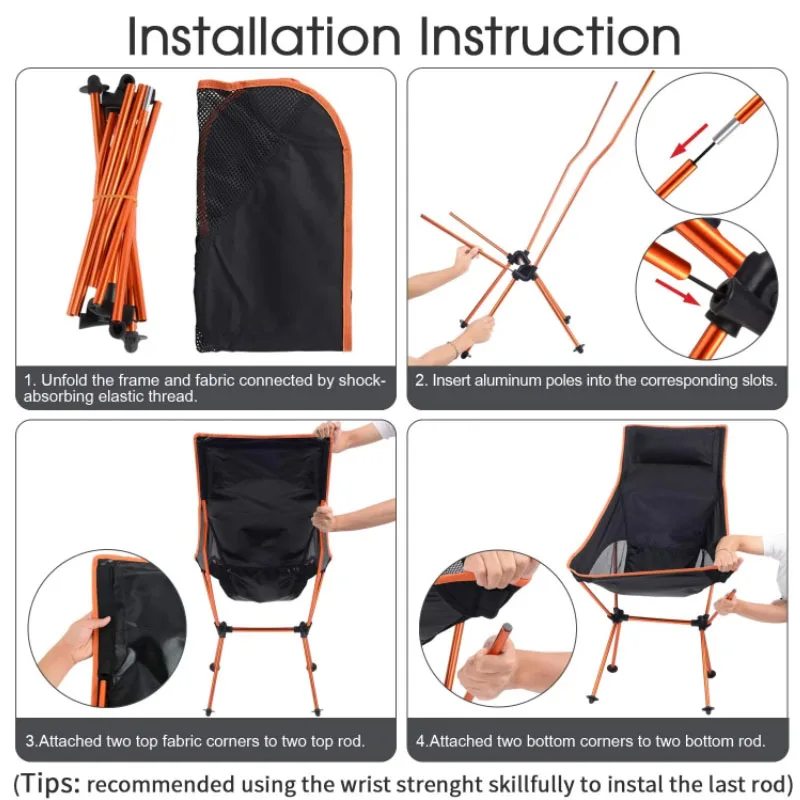 Installation Instruction

1. Unfold the frame and fabric connected by shock-absorbing elastic thread.

2. Insert aluminum poles into the corresponding slots.

3.Attached two top fabric corners to two top rod.

4.Attached two bottom corners to two bottom rod.

(Tips: recommended using the wrist strenght skillfully to instal the last rod)