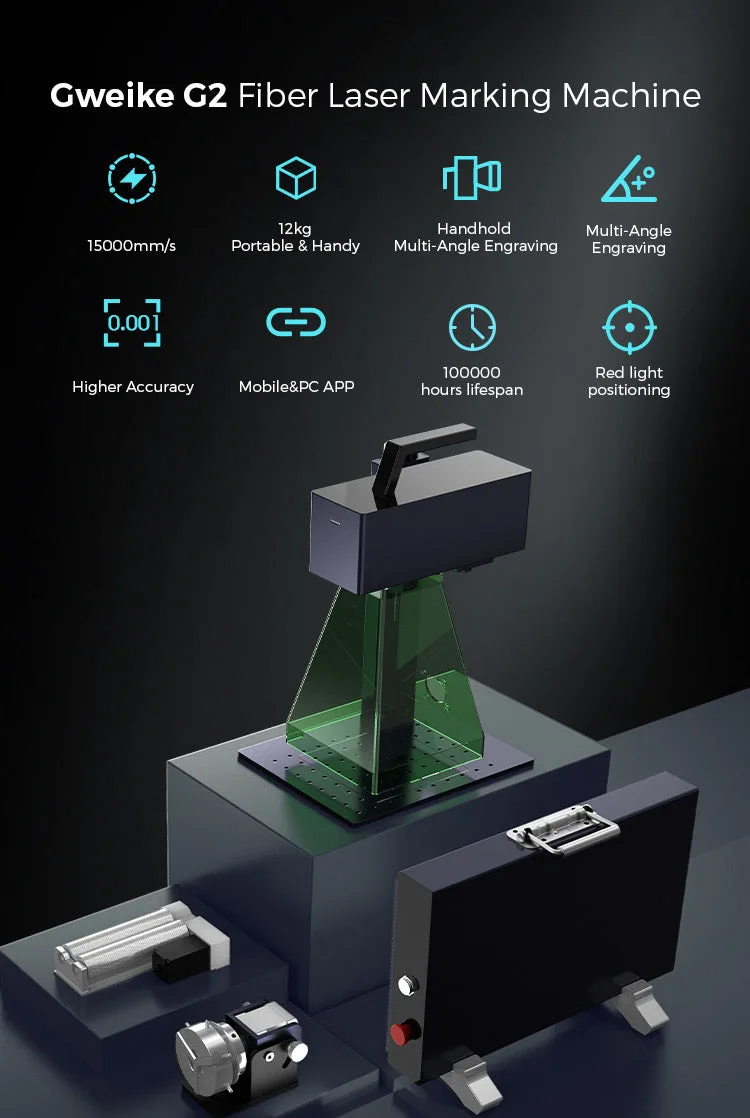 Gweike G2 Fiber Laser Marking Machine

15000mm/s

12kg
Portable & Handy

Handhold
Multi-Angle Engraving

Multi-Angle
Engraving

0.001

Higher Accuracy

Mobile&PC APP

100000
hours lifespan

Red light
positioning