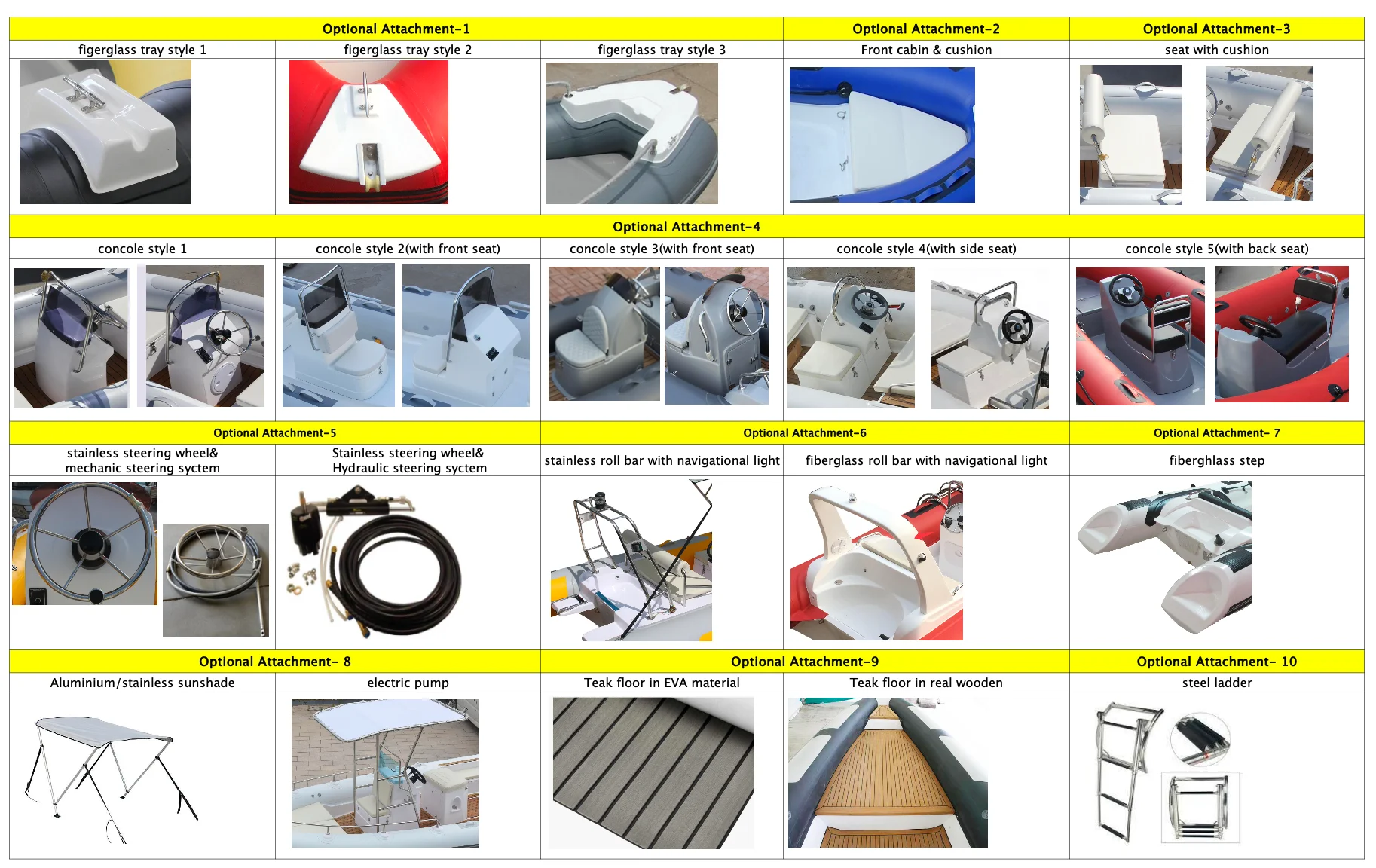 | Optional Attachment-1 | | | Optional Attachment-2 | Optional Attachment-3 |
|---|---|---|---|---|
| figerglass tray style 1 | figerglass tray style 2 | figerglass tray style 3 | Front cabin & cushion | seat with cushion |

| Optional Attachment-4 | | | | |
|---|---|---|---|---|
| concole style 1 | concole style 2(with front seat) | concole style 3(with front seat) | concole style 4(with side seat) | concole style 5(with back seat) |

| Optional Attachment-5 | | Optional Attachment-6 | | Optional Attachment- 7 |
|---|---|---|---|---|
| stainless steering wheel& mechanic steering syctem | Stainless steering wheel& Hydraulic steering syctem | stainless roll bar with navigational light | fiberglass roll bar with navigational light | fiberghlass step |

| Optional Attachment- 8 | | Optional Attachment-9 | | Optional Attachment- 10 |
|---|---|---|---|---|
| Aluminium/stainless sunshade | electric pump | Teak floor in EVA material | Teak floor in real wooden | steel ladder |