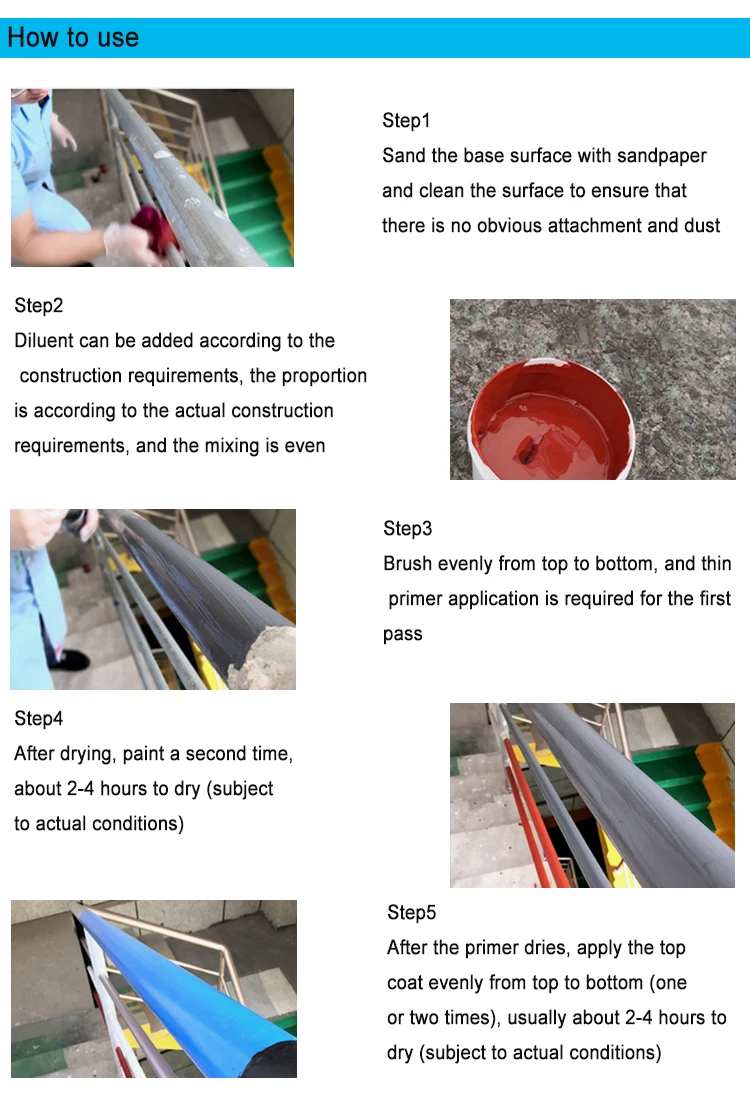 How to use

Step1
Sand the base surface with sandpaper and clean the surface to ensure that there is no obvious attachment and dust

Step2
Diluent can be added according to the construction requirements, the proportion is according to the actual construction requirements, and the mixing is even

Step3
Brush evenly from top to bottom, and thin primer application is required for the first pass

Step4
After drying, paint a second time, about 2-4 hours to dry (subject to actual conditions)

Step5
After the primer dries, apply the top coat evenly from top to bottom (one or two times), usually about 2-4 hours to dry (subject to actual conditions)