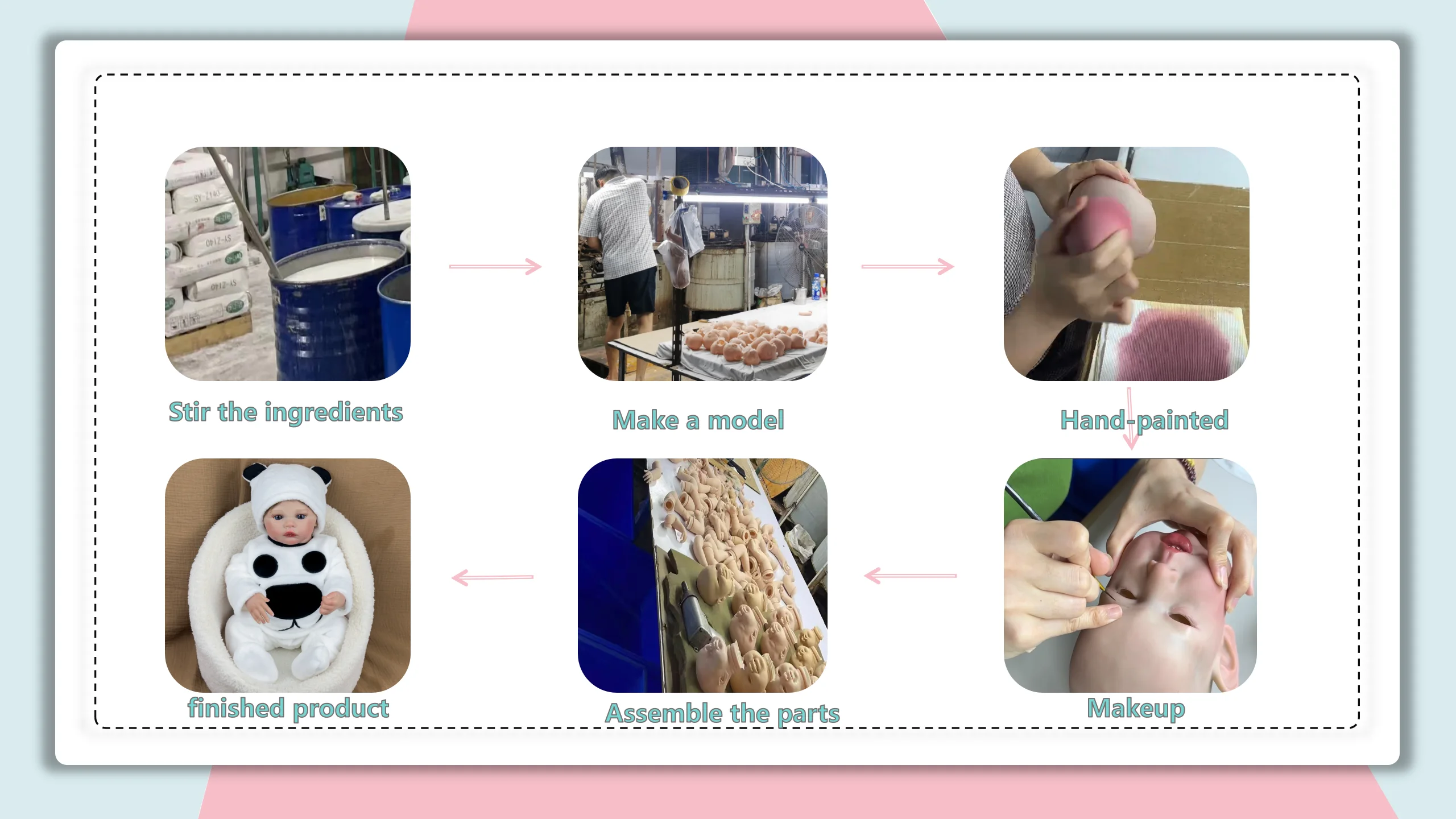 Stir the ingredients

Make a model

Hand-painted

Makeup

Assemble the parts

finished product