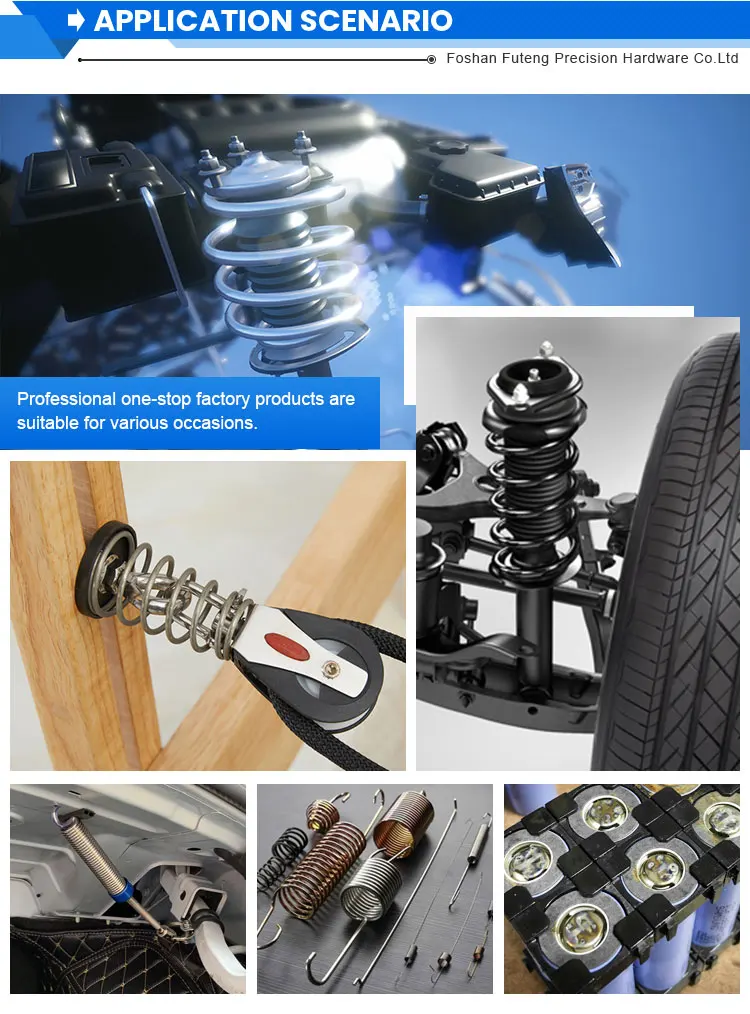 APPLICATION SCENARIO

Foshan Futeng Precision Hardware Co.Ltd

Professional one-stop factory products are suitable for various occasions.