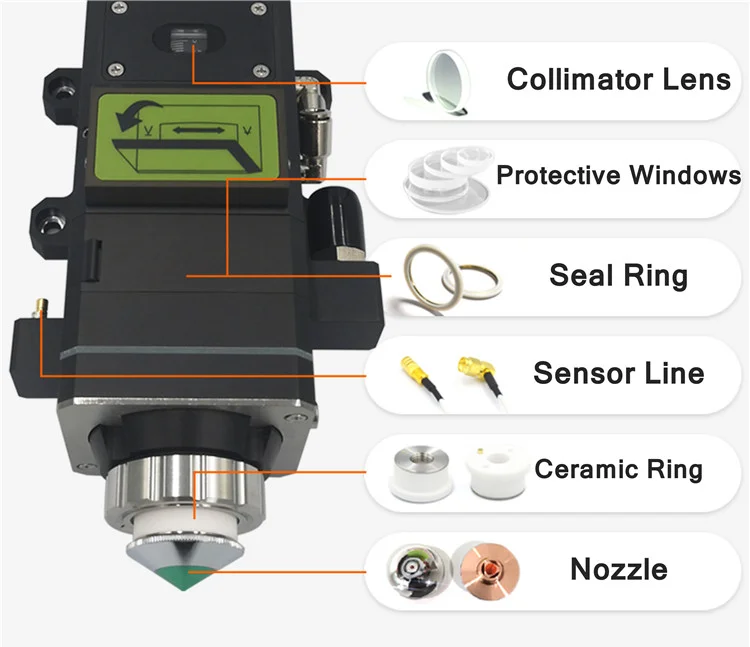 Collimator Lens

Protective Windows

Seal Ring

Sensor Line

Ceramic Ring

Nozzle