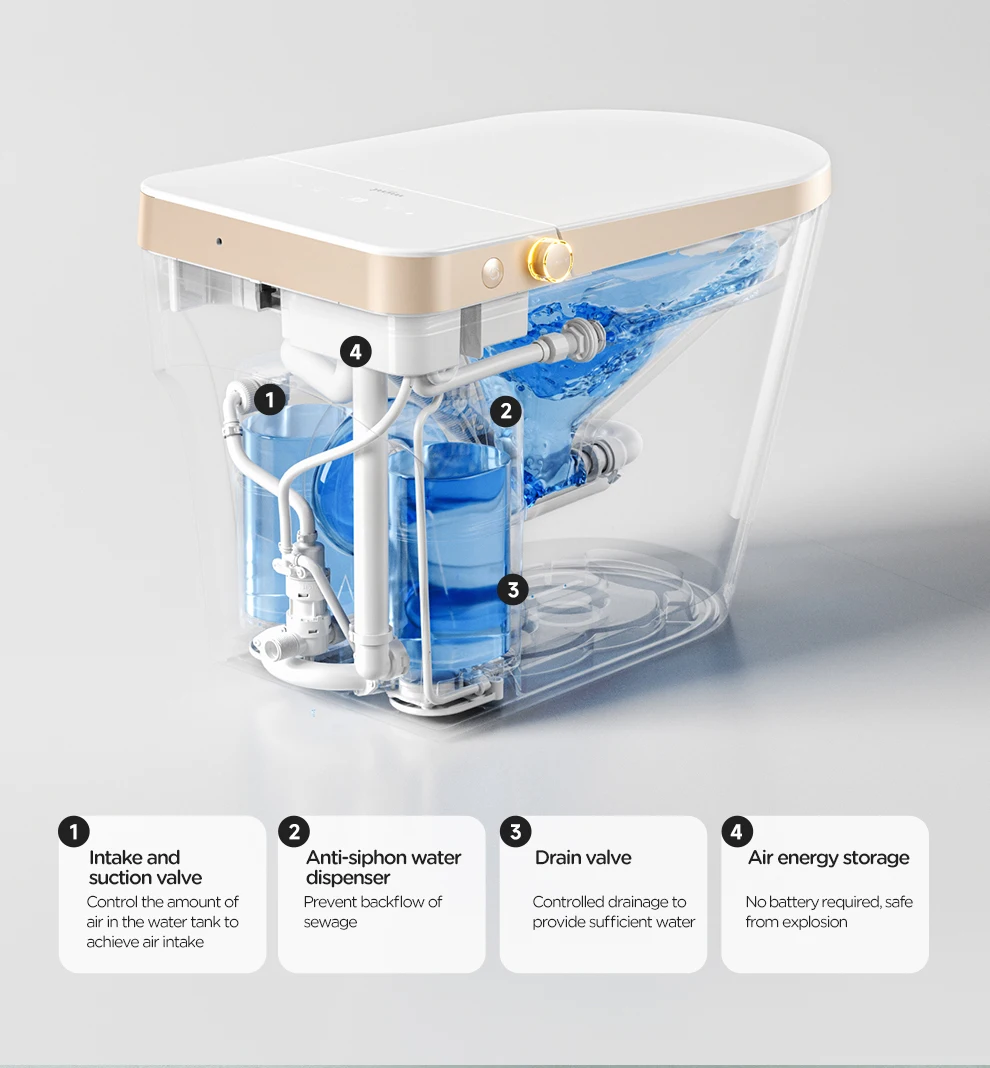 4

1

2

3

1
Intake and suction valve
Control the amount of air in the water tank to achieve air intake

2
Anti-siphon water dispenser
Prevent backflow of sewage

3
Drain valve
Controlled drainage to provide sufficient water

4
Air energy storage
No battery required, safe from explosion