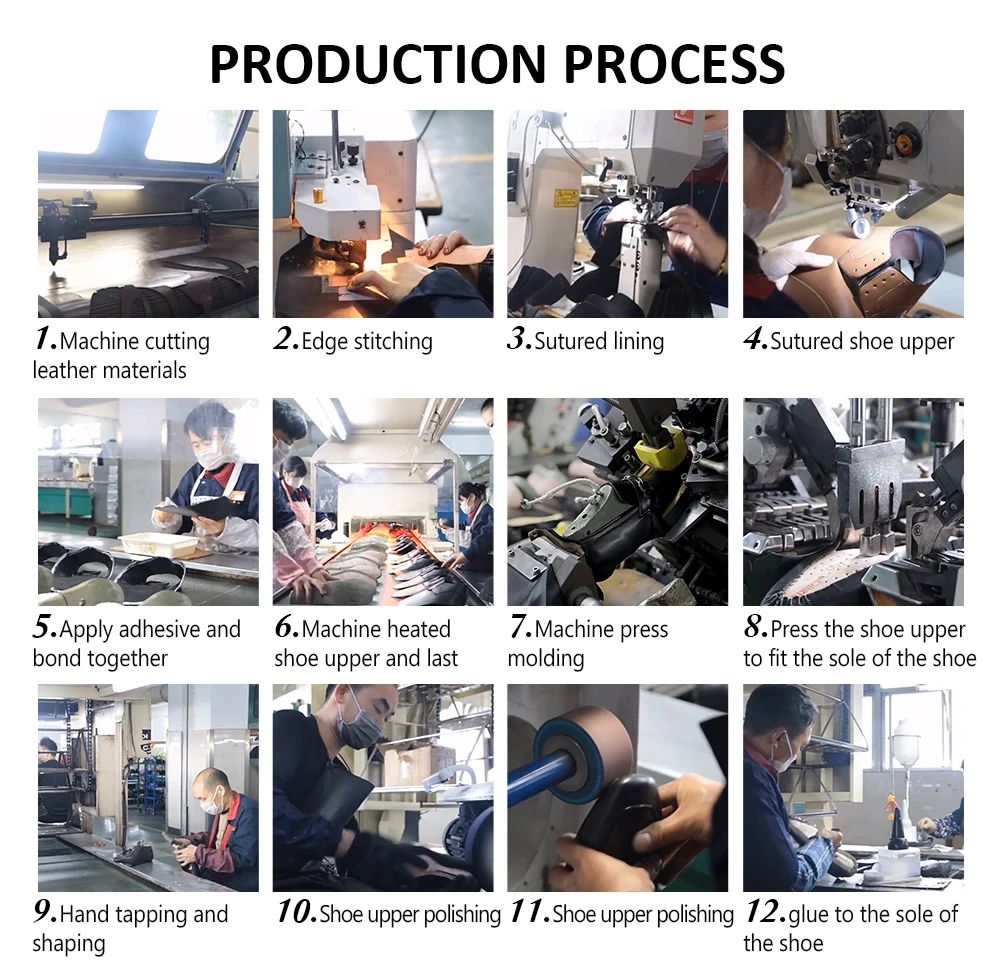 PRODUCTION PROCESS

1.Machine cutting leather materials

2.Edge stitching

3.Sutured lining

4.Sutured shoe upper

5.Apply adhesive and bond together

6.Machine heated shoe upper and last

7.Machine press molding

8.Press the shoe upper to fit the sole of the shoe

9.Hand tapping and shaping

10.Shoe upper polishing

11.Shoe upper polishing

12.glue to the sole of the shoe