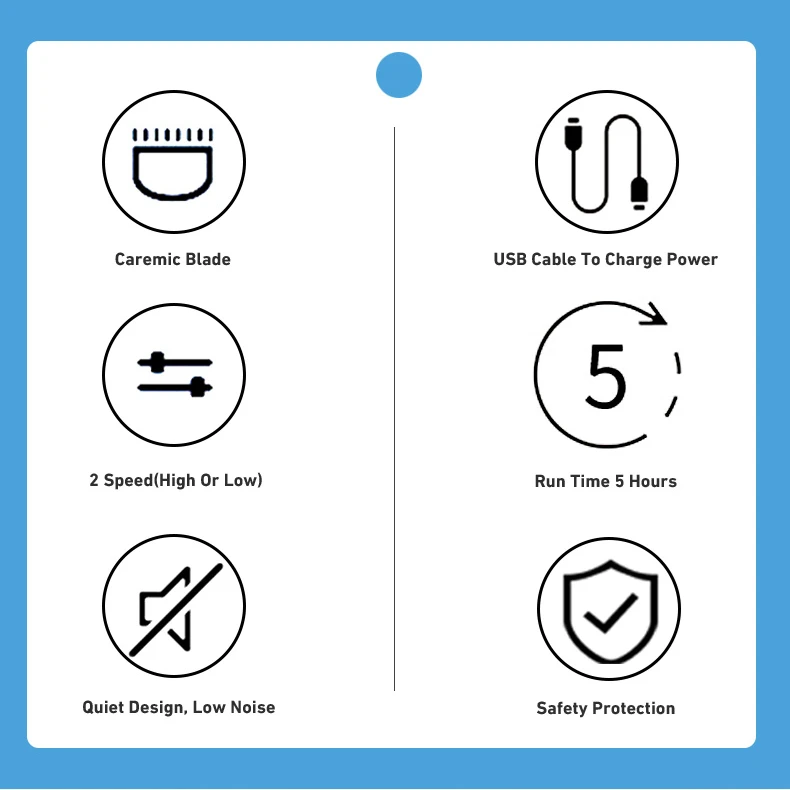 Caremic Blade

2 Speed(High Or Low)

Quiet Design, Low Noise

USB Cable To Charge Power

5

Run Time 5 Hours

Safety Protection