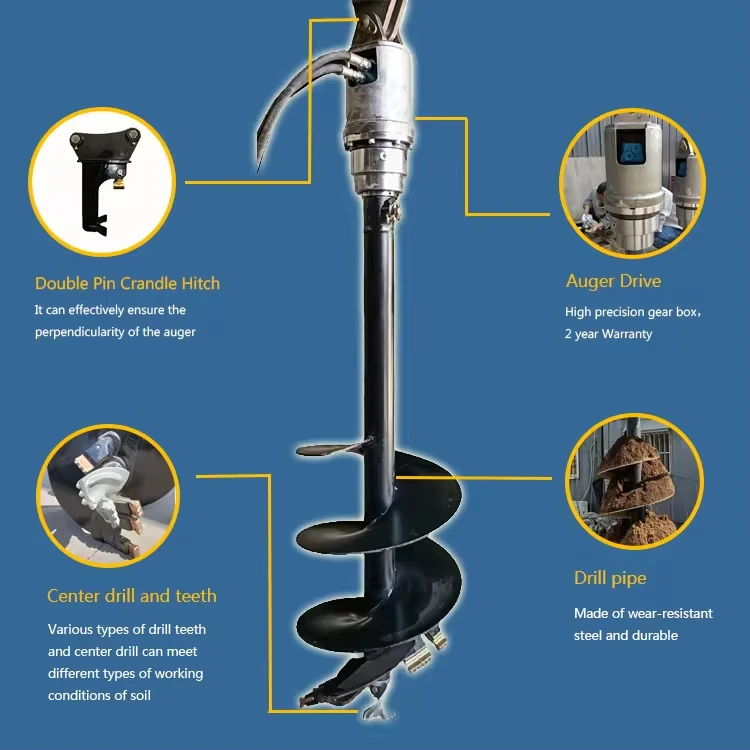 Double Pin Crandle Hitch

It can effectively ensure the perpendicularity of the auger

Auger Drive

High precision gear box, 2 year Warranty

Center drill and teeth

Various types of drill teeth and center drill can meet different types of working conditions of soil

Drill pipe

Made of wear-resistant steel and durable