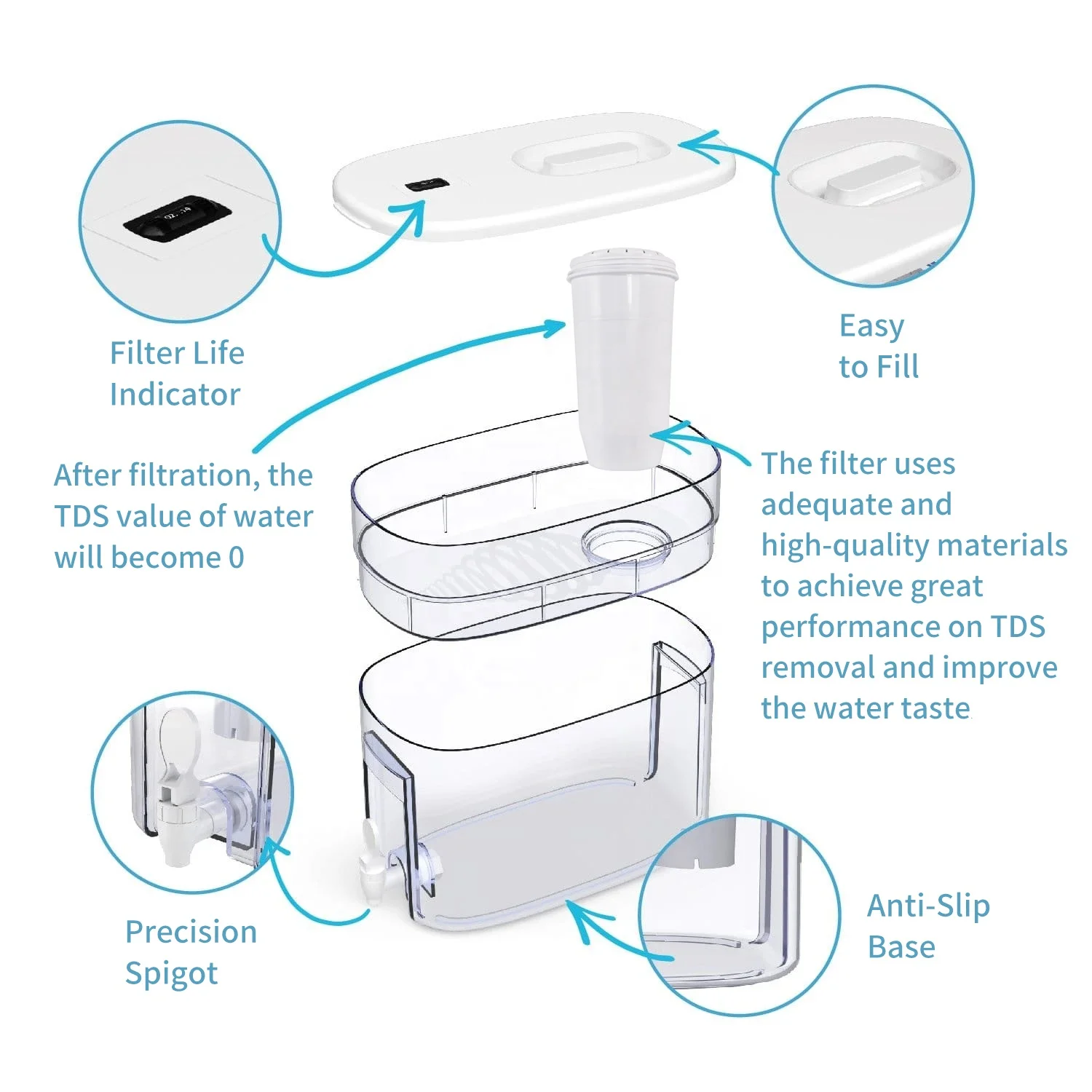 02.14

Filter Life Indicator

Easy to Fill

After filtration, the TDS value of water will become 0

The filter uses adequate and high-quality materials to achieve great performance on TDS removal and improve the water taste

Precision Spigot

Anti-Slip Base