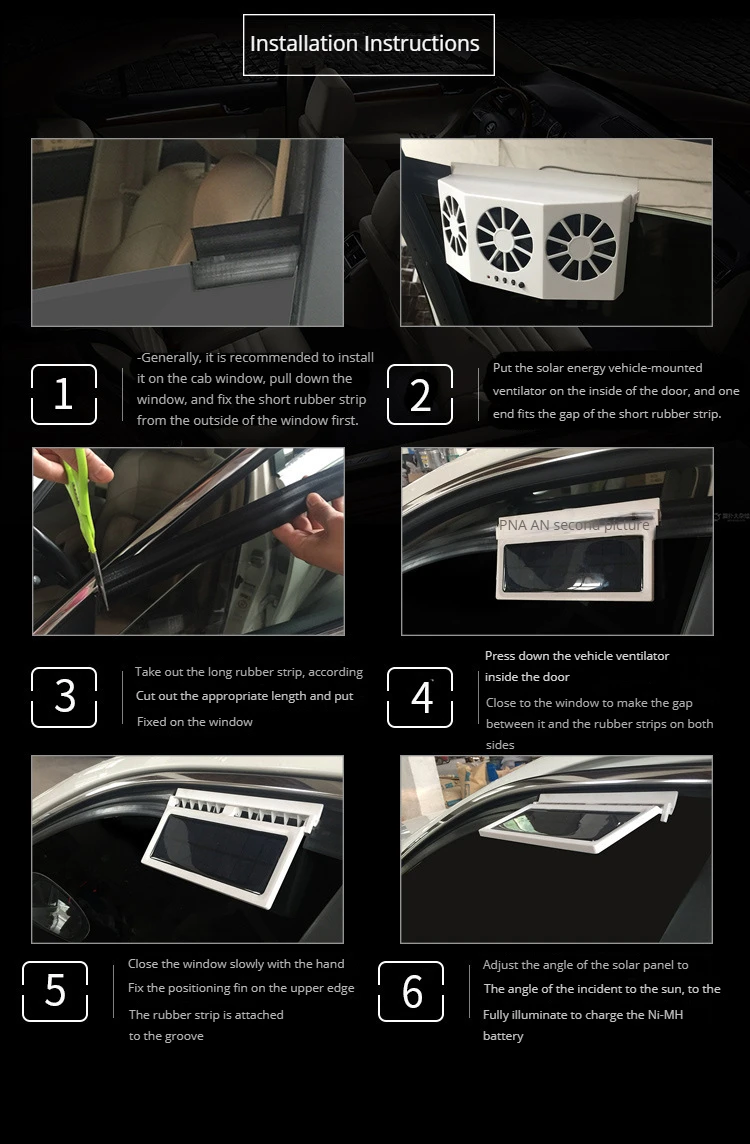 Installation Instructions

1

-Generally, it is recommended to install it on the cab window, pull down the window, and fix the short rubber strip from the outside of the window first.

2

Put the solar energy vehicle-mounted ventilator on the inside of the door, and one end fits the gap of the short rubber strip.

PNA AN second picture

3

Take out the long rubber strip, according
Cut out the appropriate length and put
Fixed on the window

4

Press down the vehicle ventilator inside the door
Close to the window to make the gap between it and the rubber strips on both sides

5

Close the window slowly with the hand
Fix the positioning fin on the upper edge
The rubber strip is attached to the groove

6

Adjust the angle of the solar panel to
The angle of the incident to the sun, to the
Fully illuminate to charge the Ni-MH battery