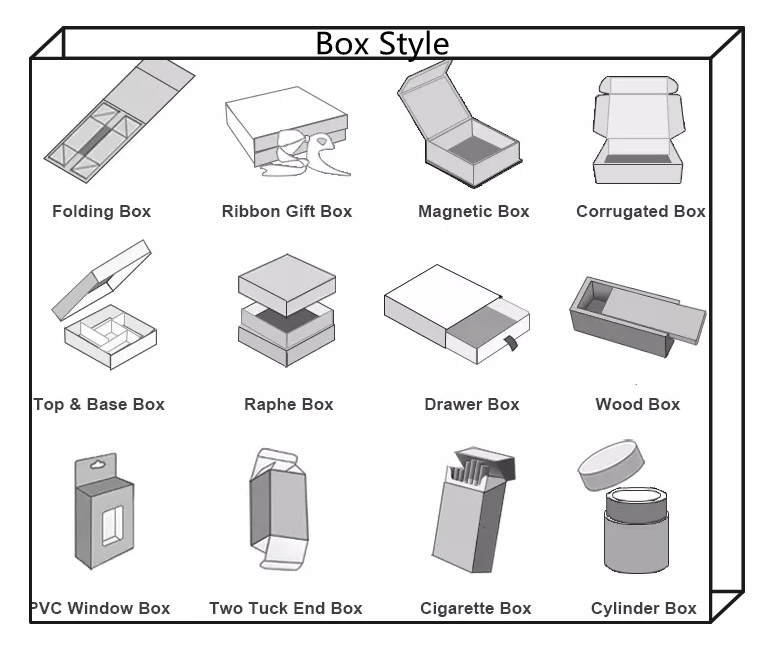 Box Style

Folding Box

Ribbon Gift Box

Magnetic Box

Corrugated Box

Top & Base Box

Raphe Box

Drawer Box

Wood Box

PVC Window Box

Two Tuck End Box

Cigarette Box

Cylinder Box