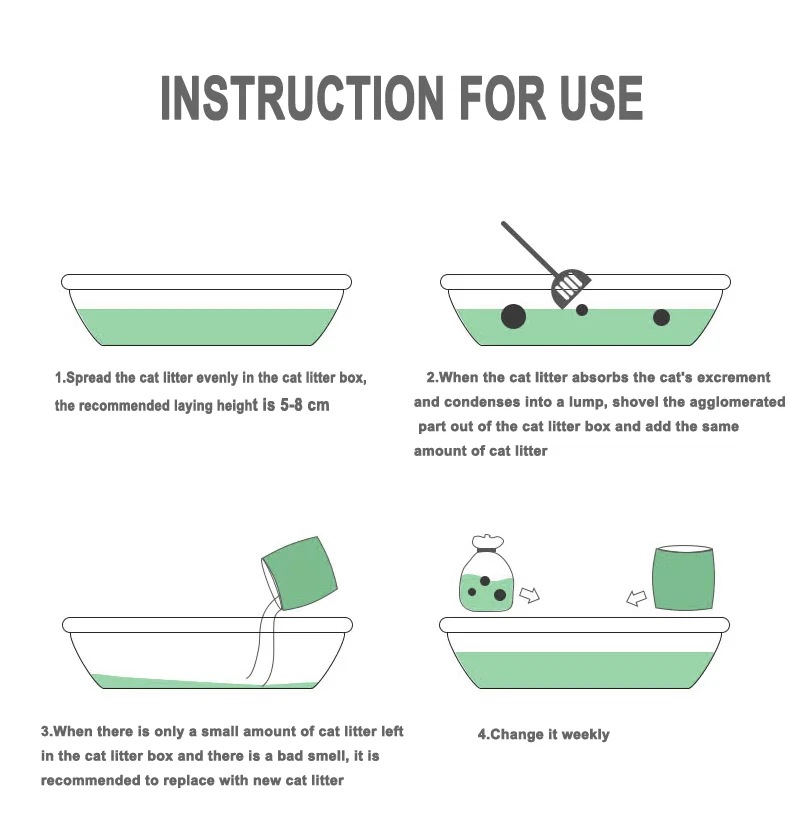 INSTRUCTION FOR USE

1.Spread the cat litter evenly in the cat litter box, the recommended laying height is 5-8 cm

2.When the cat litter absorbs the cat's excrement and condenses into a lump, shovel the agglomerated part out of the cat litter box and add the same amount of cat litter

3.When there is only a small amount of cat litter left in the cat litter box and there is a bad smell, it is recommended to replace with new cat litter

4.Change it weekly