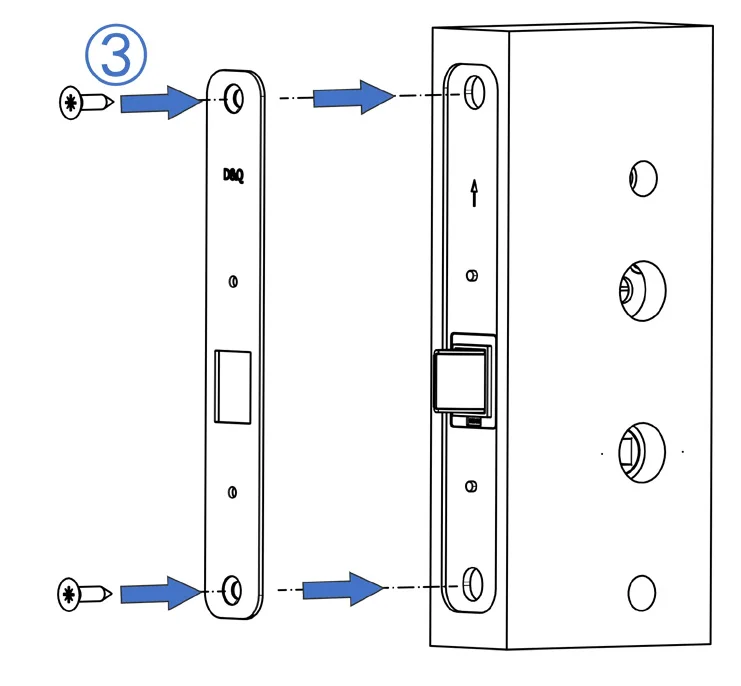 ③

D&Q