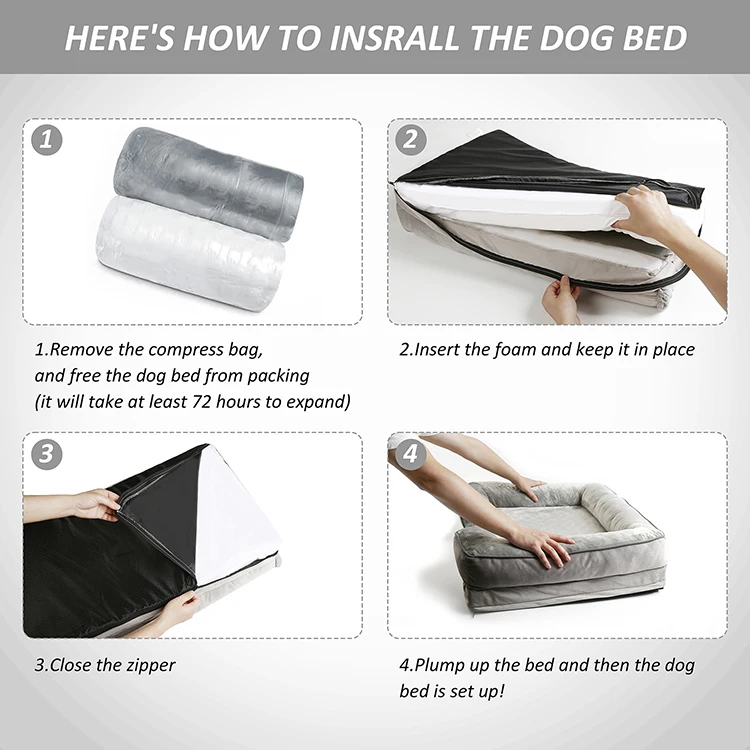 HERE'S HOW TO INSRALL THE DOG BED

1

1.Remove the compress bag, and free the dog bed from packing (it will take at least 72 hours to expand)

2

2.Insert the foam and keep it in place

3

3.Close the zipper

4

4.Plump up the bed and then the dog bed is set up!