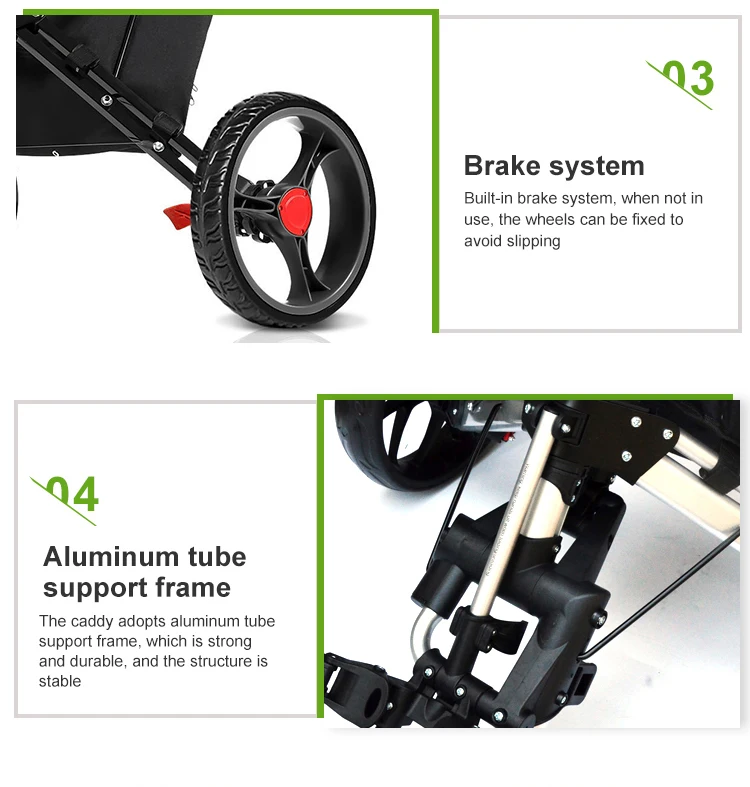 03

Brake system

Built-in brake system, when not in use, the wheels can be fixed to avoid slipping

04

Aluminum tube support frame

The caddy adopts aluminum tube support frame, which is strong and durable, and the structure is stable