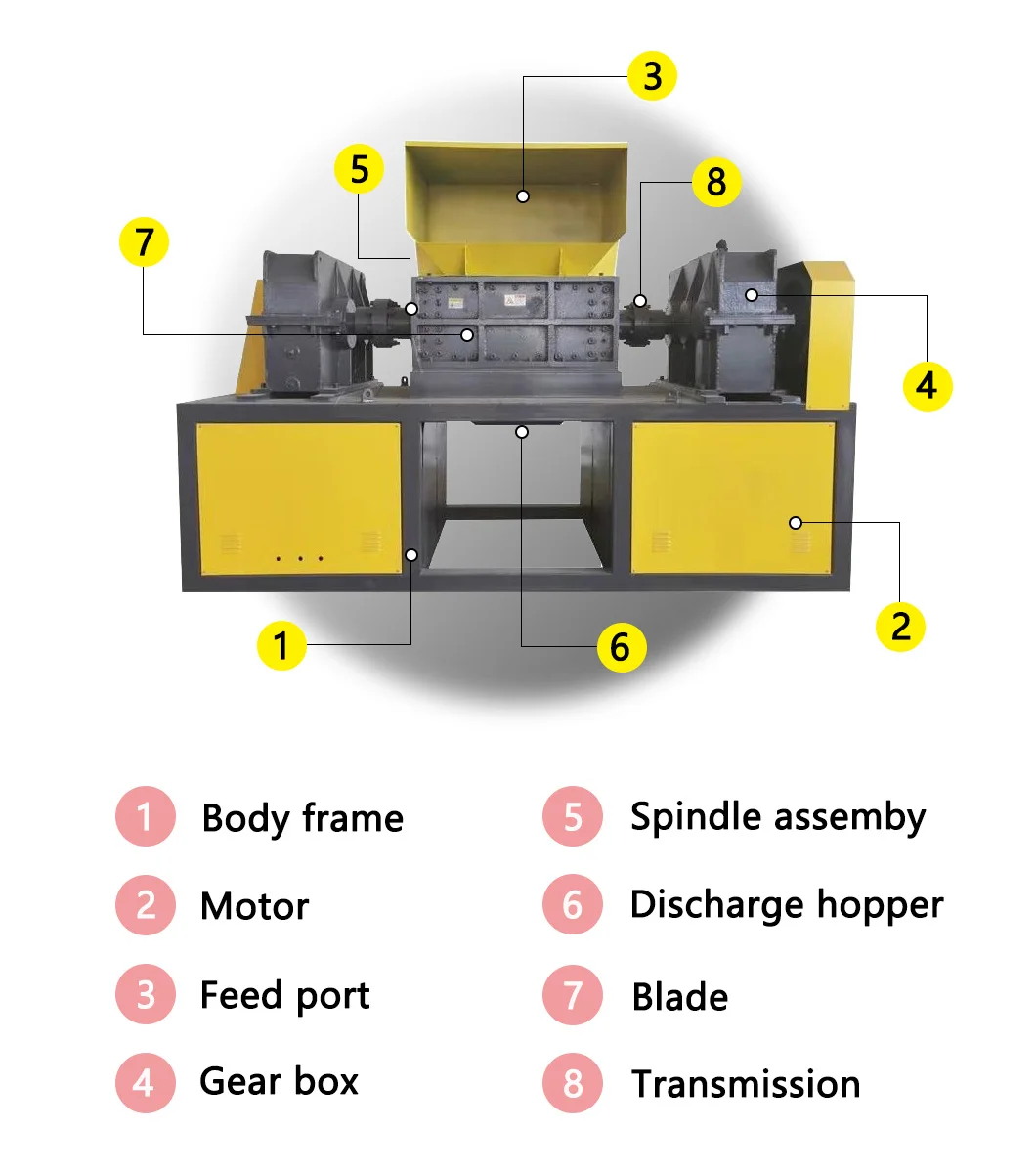 3

5

8

7

4

2

1

6

1 Body frame

2 Motor

3 Feed port

4 Gear box

5 Spindle assemby

6 Discharge hopper

7 Blade

8 Transmission