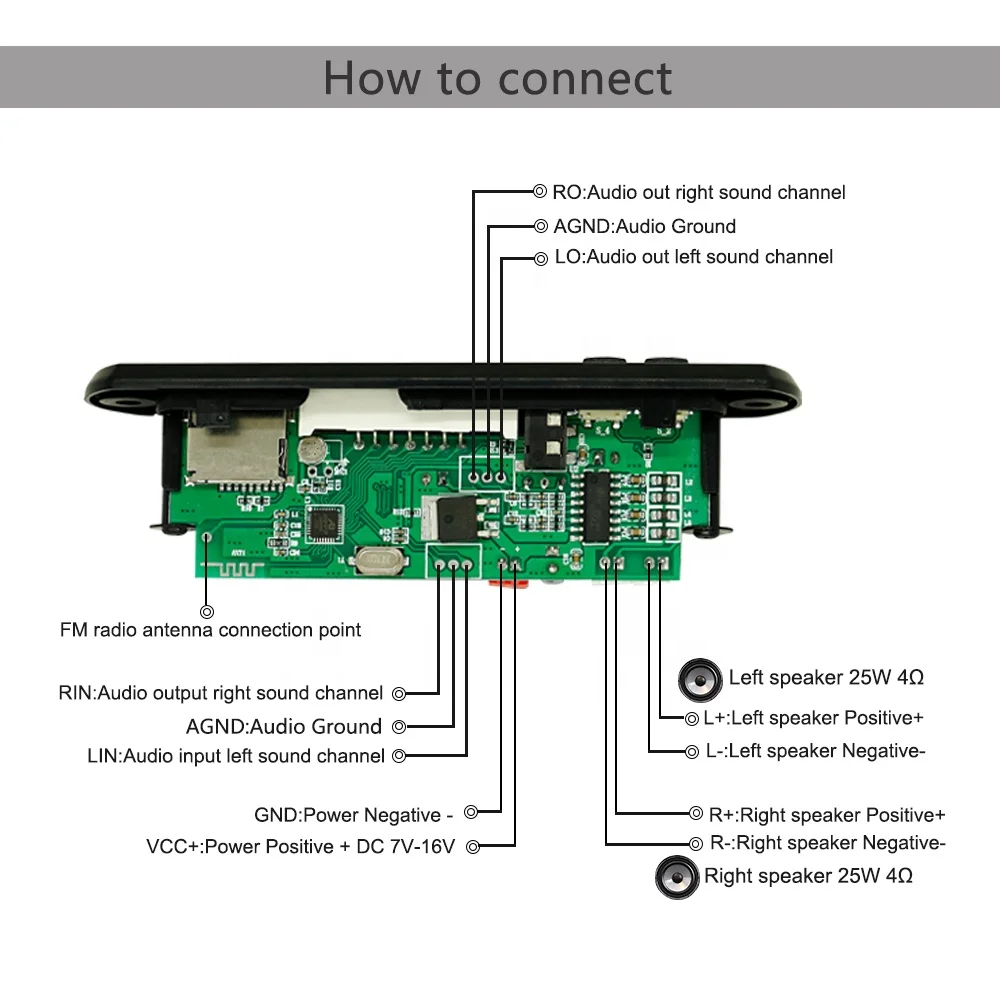 How to connect

RO:Audio out right sound channel
AGND:Audio Ground
LO:Audio out left sound channel

FM radio antenna connection point

RIN:Audio output right sound channel
AGND:Audio Ground
LIN:Audio input left sound channel

GND:Power Negative -
VCC+:Power Positive + DC 7V-16V

Left speaker 25W 4Ω
L+:Left speaker Positive+
L-:Left speaker Negative-

R+:Right speaker Positive+
R-:Right speaker Negative-
Right speaker 25W 4Ω