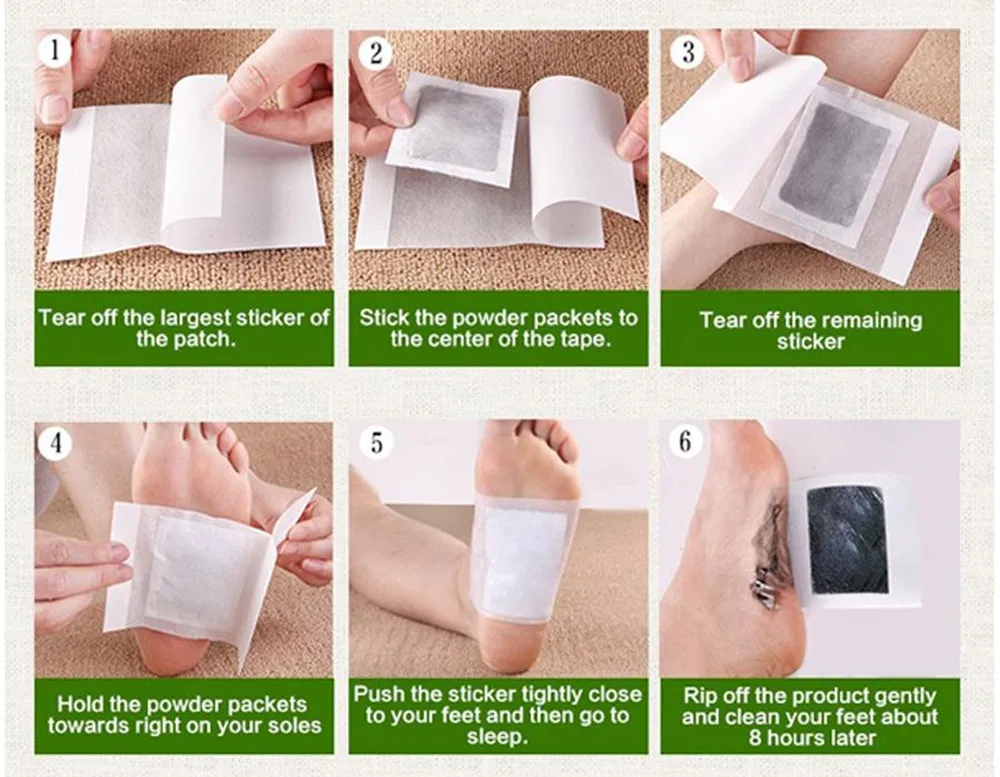 1
Tear off the largest sticker of the patch.

2
Stick the powder packets to the center of the tape.

3
Tear off the remaining sticker

4
Hold the powder packets towards right on your soles

5
Push the sticker tightly close to your feet and then go to sleep.

6
Rip off the product gently and clean your feet about 8 hours later