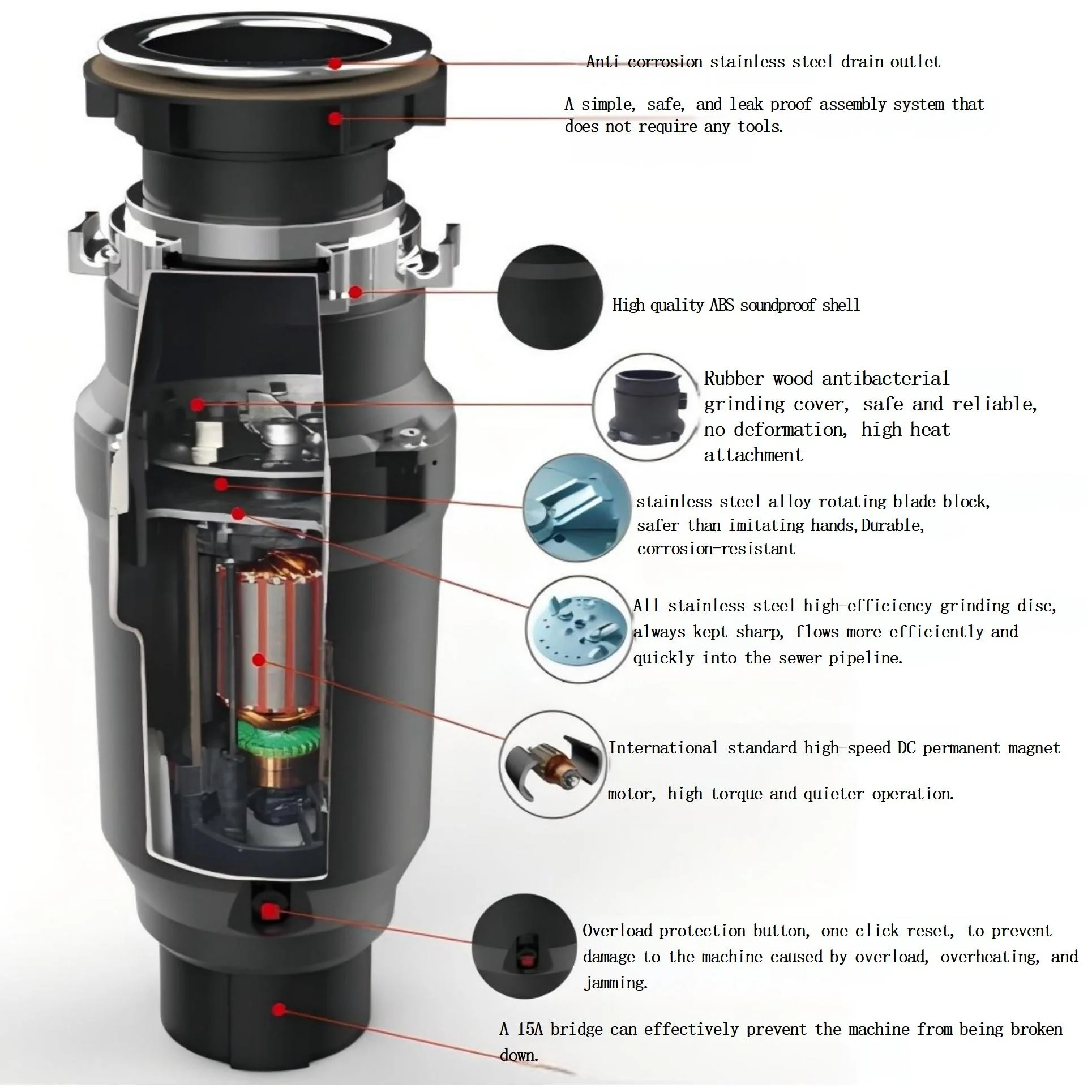 Anti corrosion stainless steel drain outlet

A simple, safe, and leak proof assembly system that does not require any tools.

High quality ABS soundproof shell

Rubber wood antibacterial grinding cover, safe and reliable, no deformation, high heat attachment

stainless steel alloy rotating blade block, safer than imitating hands,Durable, corrosion-resistant

All stainless steel high-efficiency grinding disc, always kept sharp, flows more efficiently and quickly into the sewer pipeline.

International standard high-speed DC permanent magnet

motor, high torque and quieter operation.

Overload protection button, one click reset, to prevent damage to the machine caused by overload, overheating, and jamming.

A 15A bridge can effectively prevent the machine from being broken down.