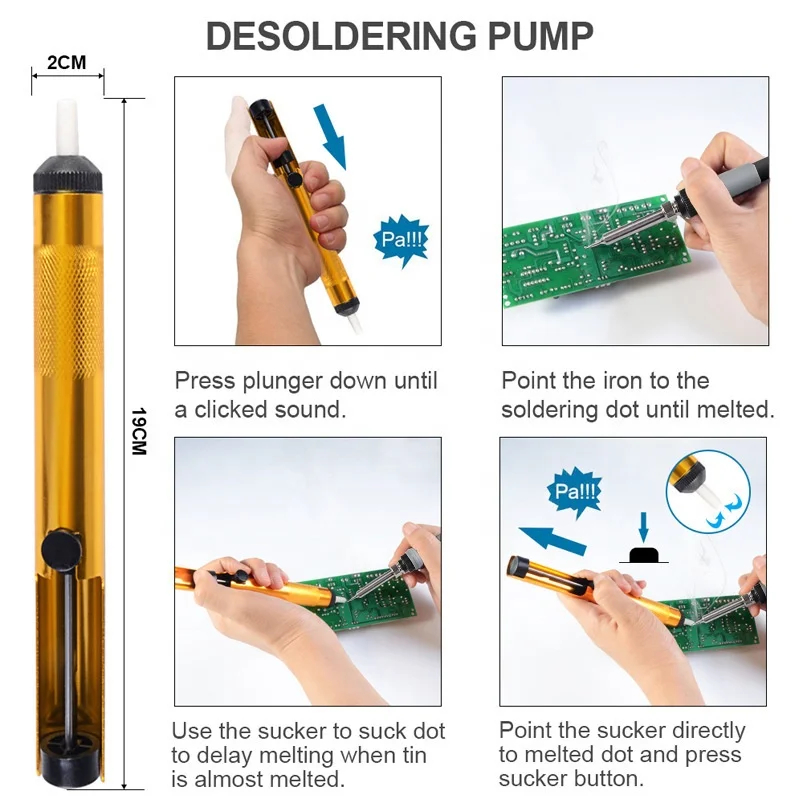 DESOLDERING PUMP

2CM

19CM

Pa!!!

Press plunger down until a clicked sound.

Point the iron to the soldering dot until melted.

Pa!!!

Use the sucker to suck dot to delay melting when tin is almost melted.

Point the sucker directly to melted dot and press sucker button.