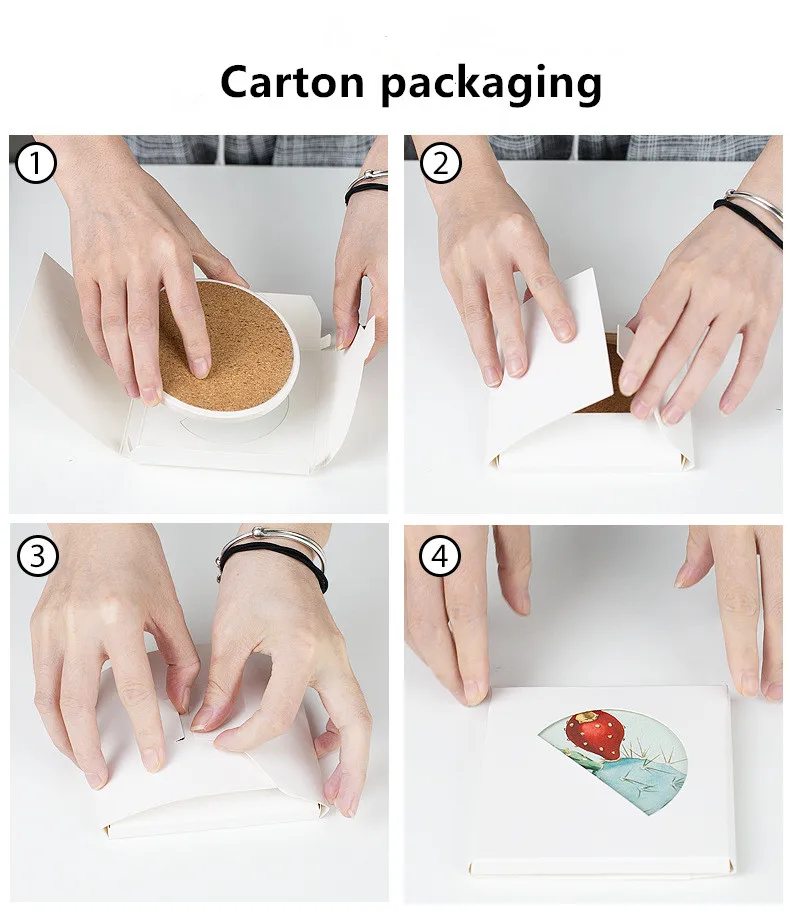 Carton packaging

1

2

3

4