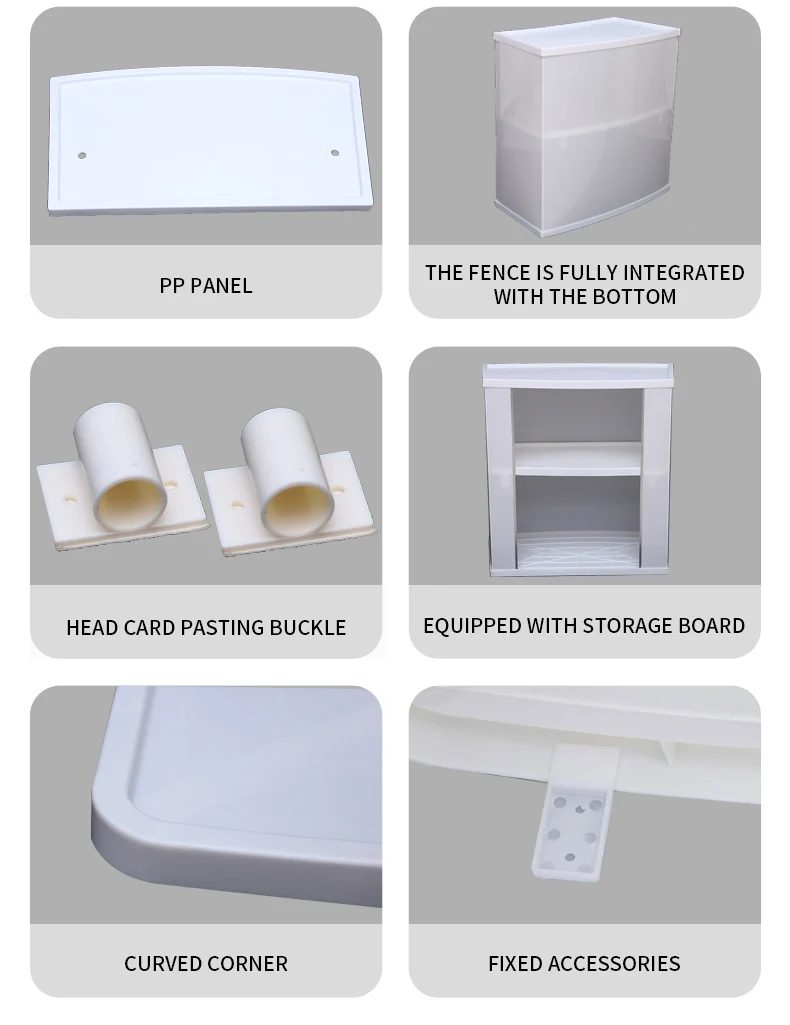 PP PANEL

THE FENCE IS FULLY INTEGRATED WITH THE BOTTOM

HEAD CARD PASTING BUCKLE

EQUIPPED WITH STORAGE BOARD

CURVED CORNER

FIXED ACCESSORIES