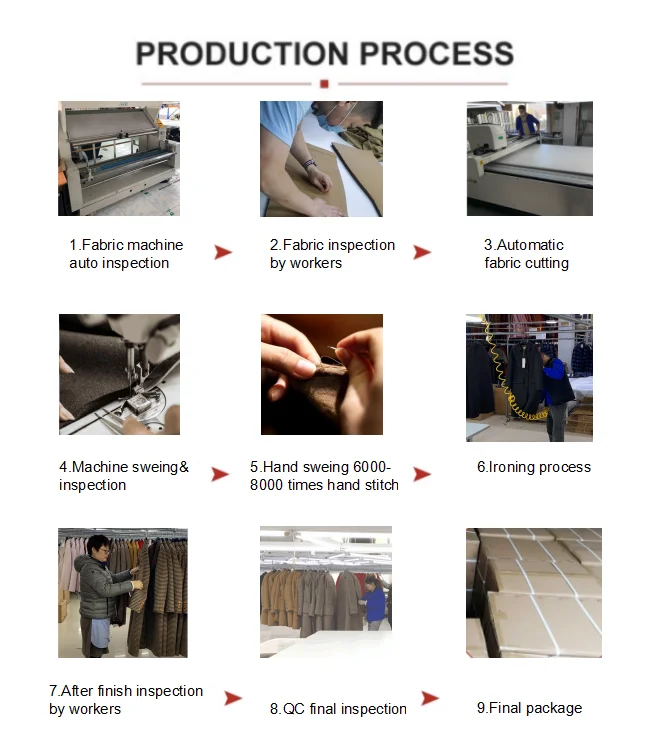 PRODUCTION PROCESS

1.Fabric machine auto inspection

2.Fabric inspection by workers

3.Automatic fabric cutting

4.Machine sweing& inspection

5.Hand sweing 6000-8000 times hand stitch

6.Ironing process

7.After finish inspection by workers

8.QC final inspection

9.Final package