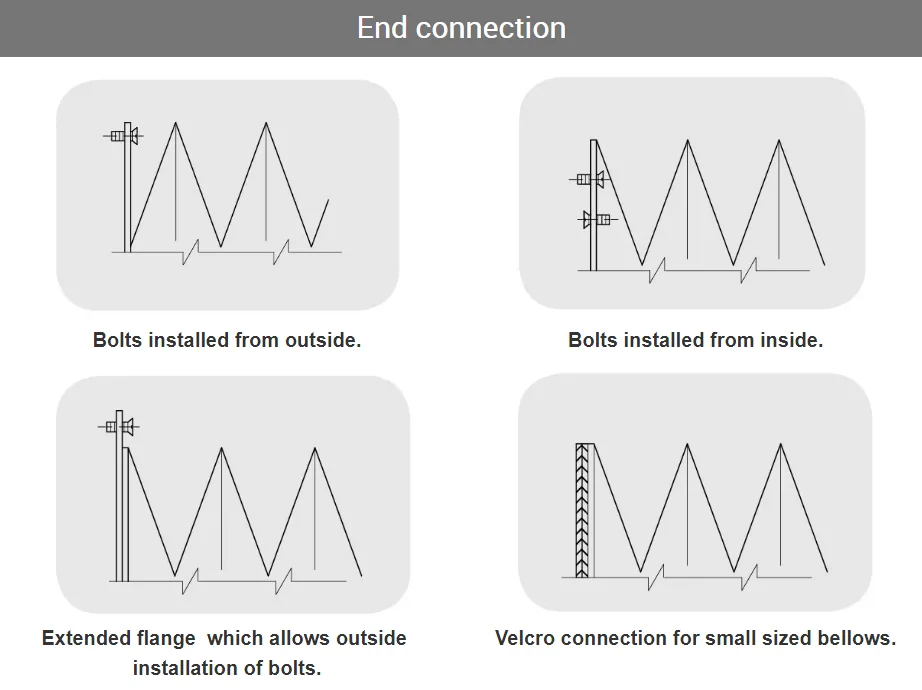 End connection

Bolts installed from outside.

Bolts installed from inside.

Extended flange which allows outside installation of bolts.

Velcro connection for small sized bellows.