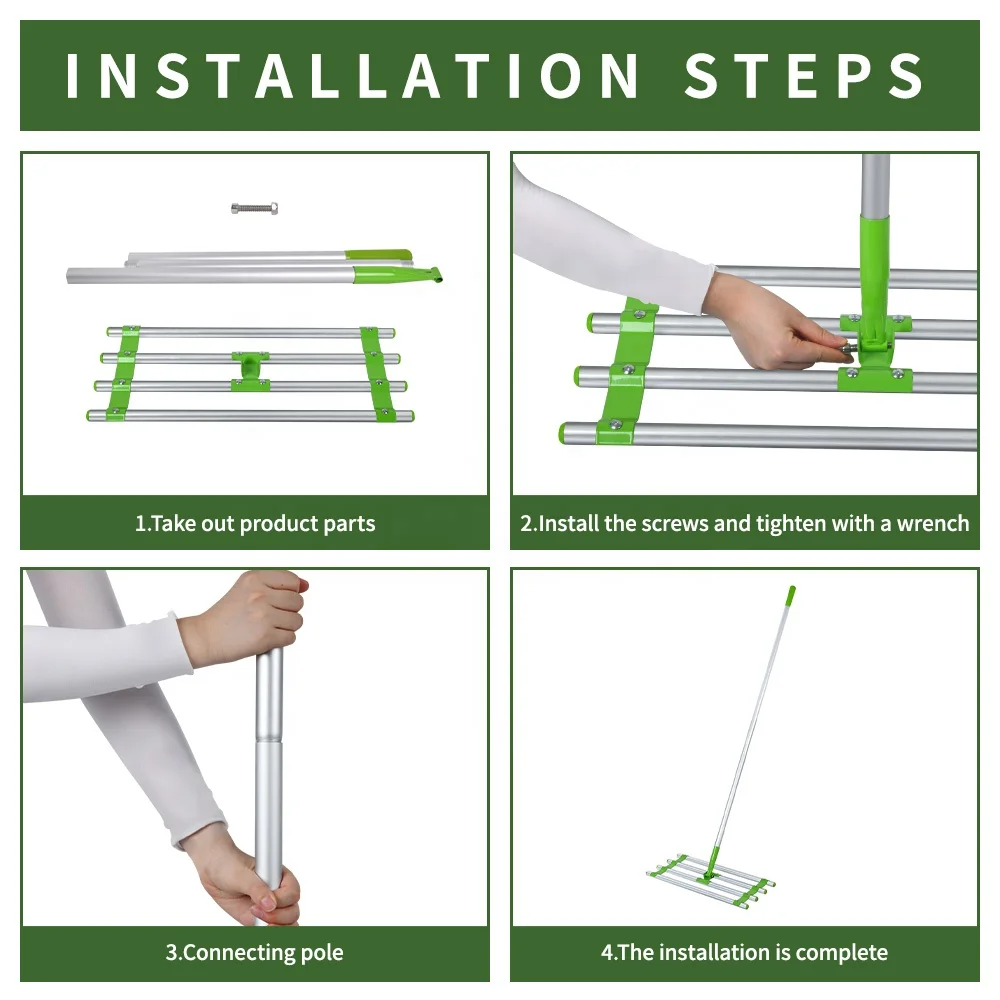 INSTALLATION STEPS

1.Take out product parts

2.Install the screws and tighten with a wrench

3.Connecting pole

4.The installation is complete