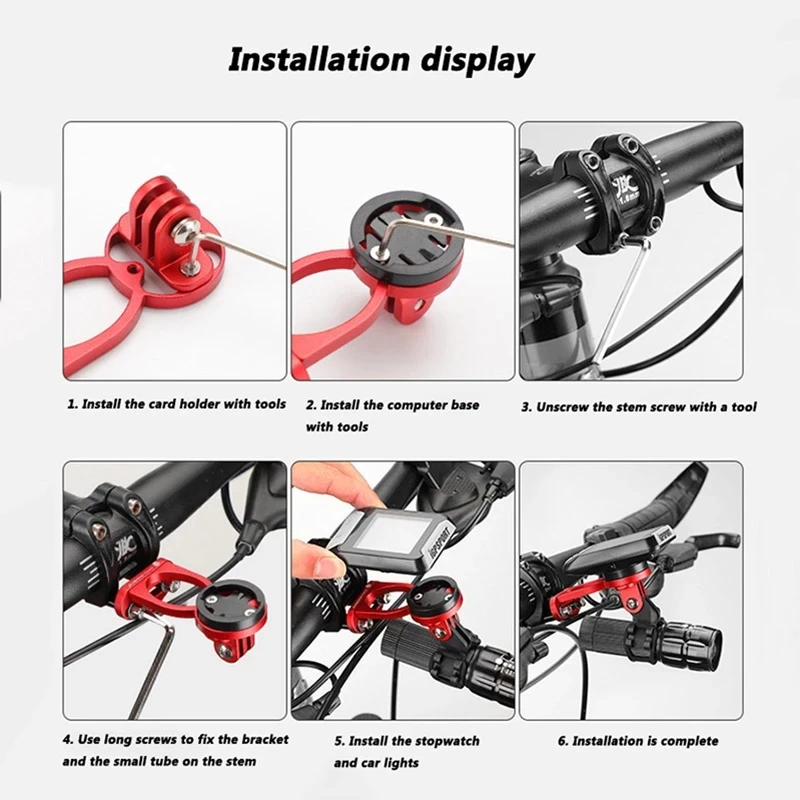 Installation display

1. Install the card holder with tools

2. Install the computer base with tools

3. Unscrew the stem screw with a tool

4. Use long screws to fix the bracket and the small tube on the stem

5. Install the stopwatch and car lights

6. Installation is complete