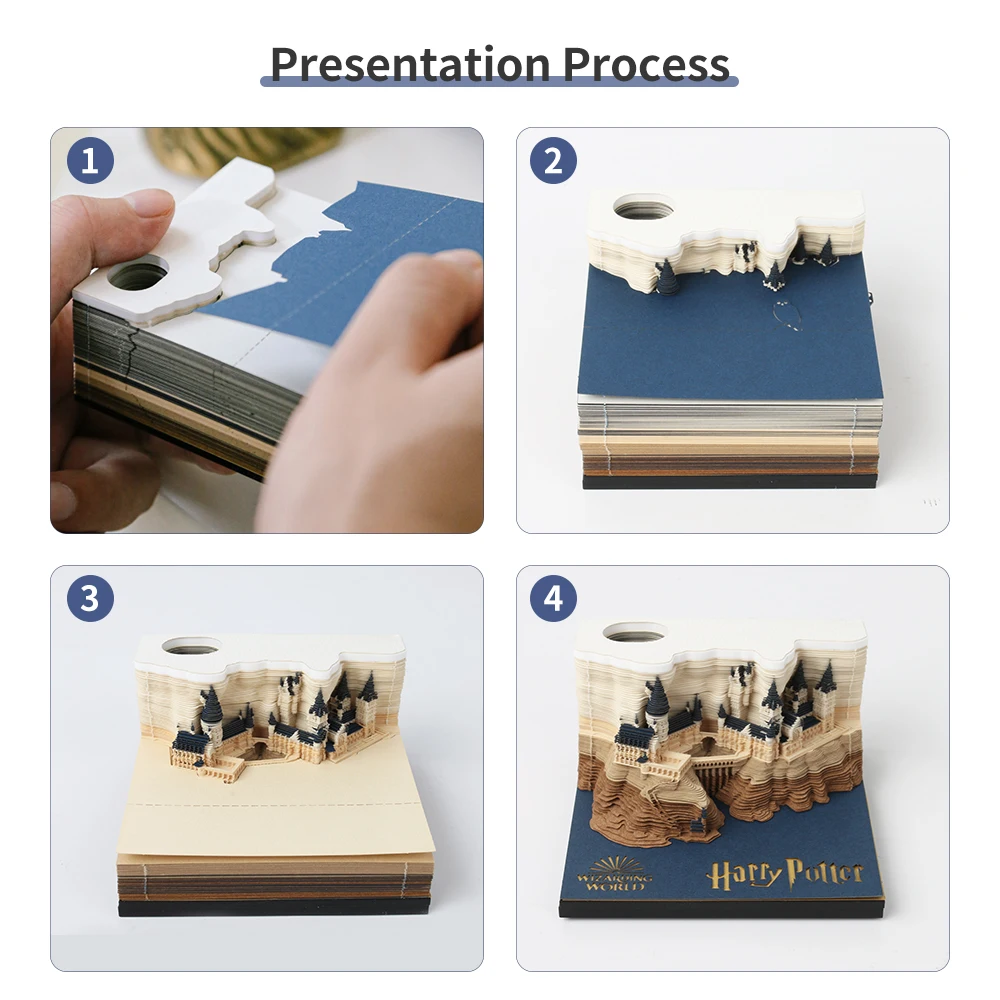 Presentation Process

1

2

3

4

WIZARDING WORLD

Harry Potter