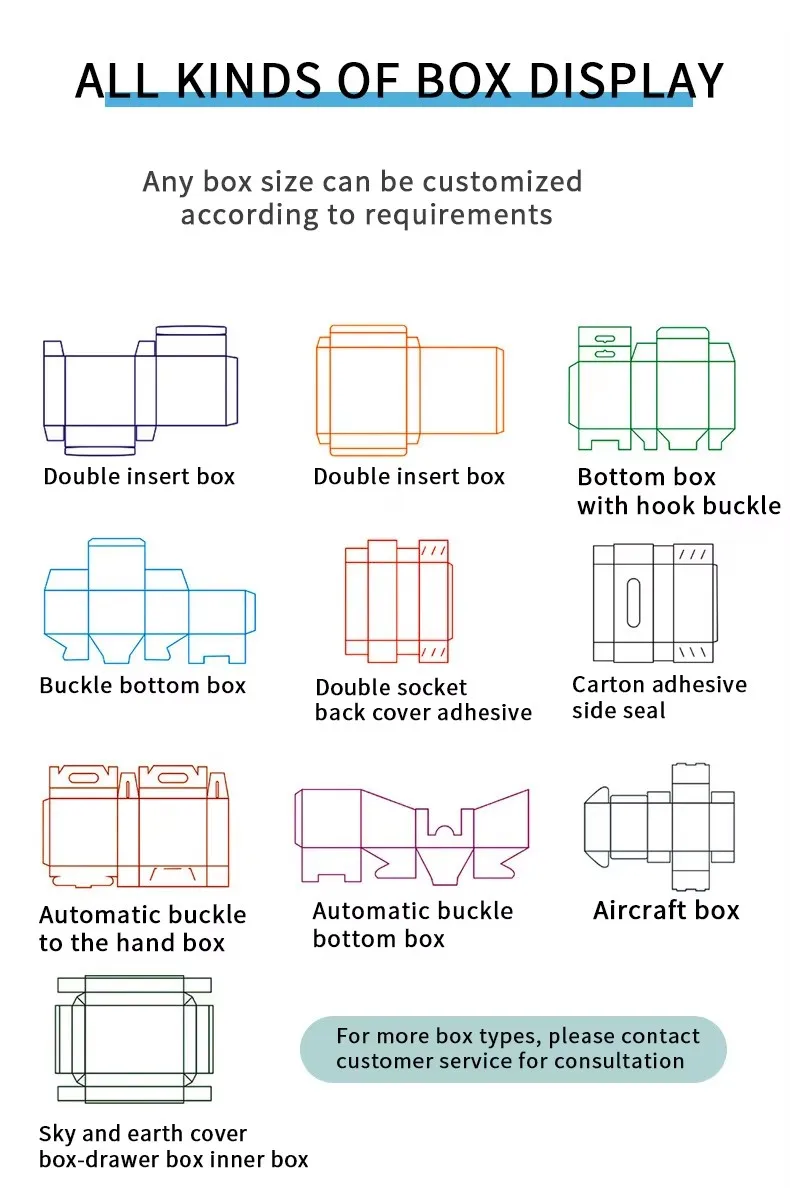 ALL KINDS OF BOX DISPLAY

Any box size can be customized according to requirements

Double insert box

Double insert box

Bottom box with hook buckle

Buckle bottom box

Double socket back cover adhesive

Carton adhesive side seal

Automatic buckle to the hand box

Automatic buckle bottom box

Aircraft box

Sky and earth cover box-drawer box inner box

For more box types, please contact customer service for consultation