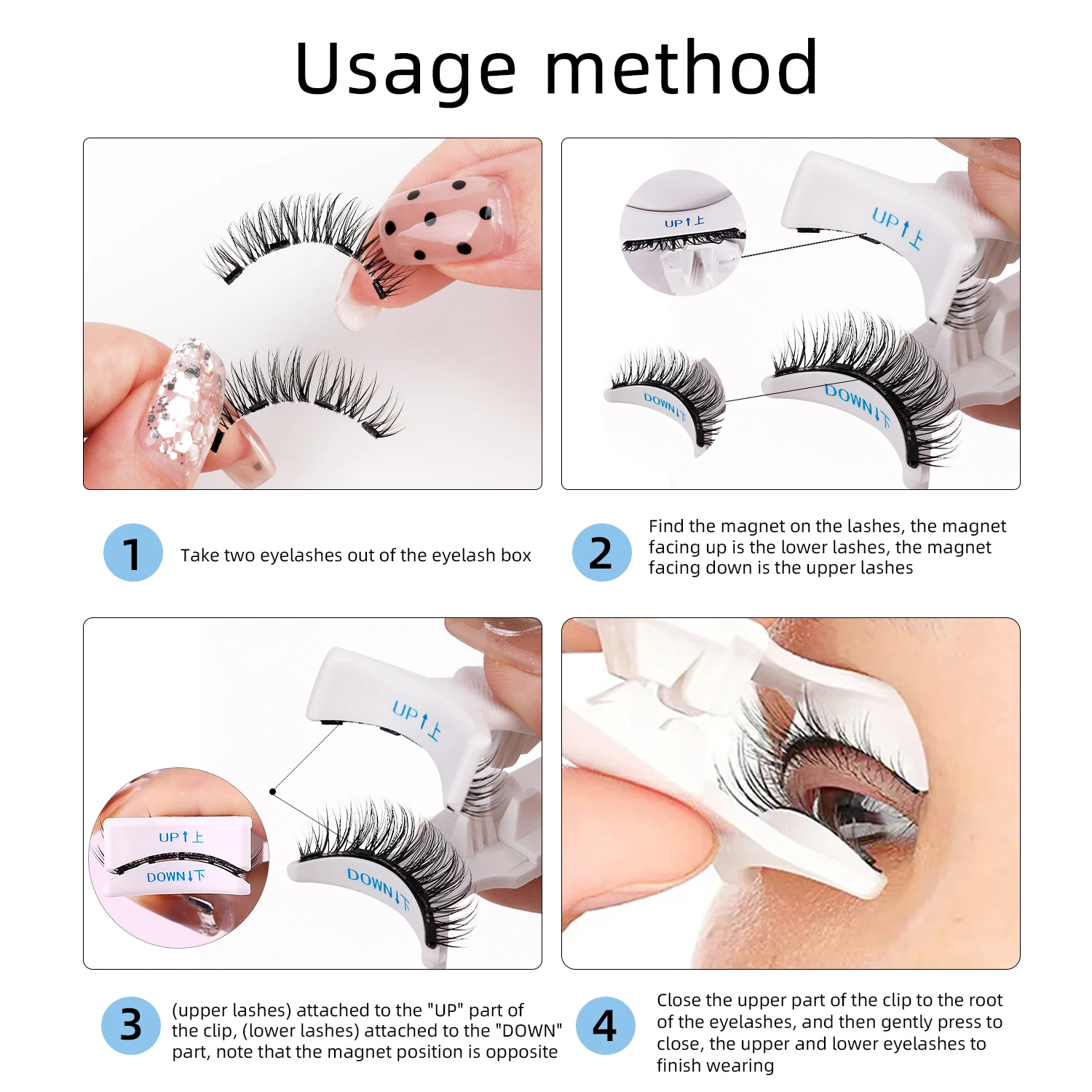 Usage method

UP↑上

UP↑上

DOWN↓下

DOWN↓下

1 Take two eyelashes out of the eyelash box

2 Find the magnet on the lashes, the magnet facing up is the lower lashes, the magnet facing down is the upper lashes

UP↑上

UP↑上

DOWN↓下

DOWN↓下

3 (upper lashes) attached to the "UP" part of the clip, (lower lashes) attached to the "DOWN" part, note that the magnet position is opposite

4 Close the upper part of the clip to the root of the eyelashes, and then gently press to close, the upper and lower eyelashes to finish wearing