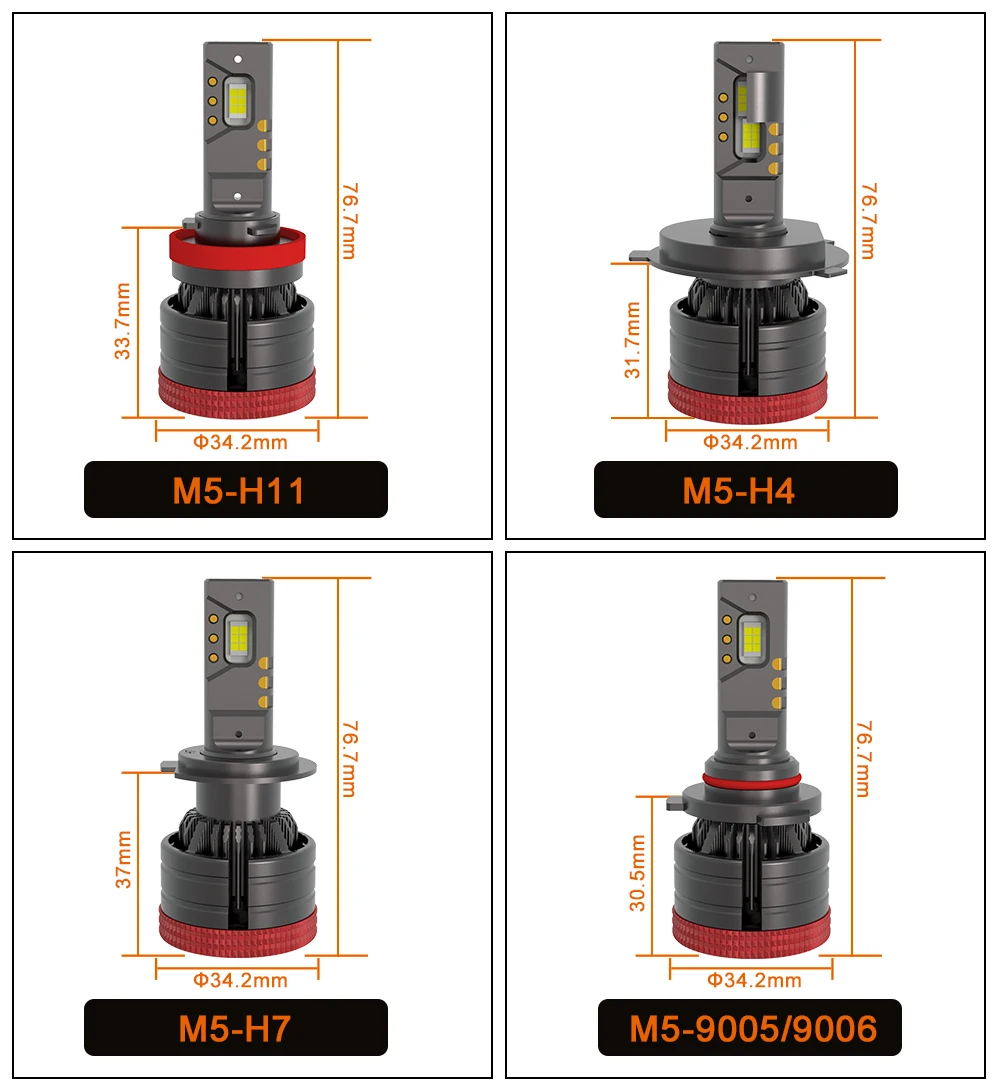 76.7mm
33.7mm
Φ34.2mm
M5-H11

76.7mm
31.7mm
Φ34.2mm
M5-H4

76.7mm
37mm
Φ34.2mm
M5-H7

76.7mm
30.5mm
Φ34.2mm
M5-9005/9006