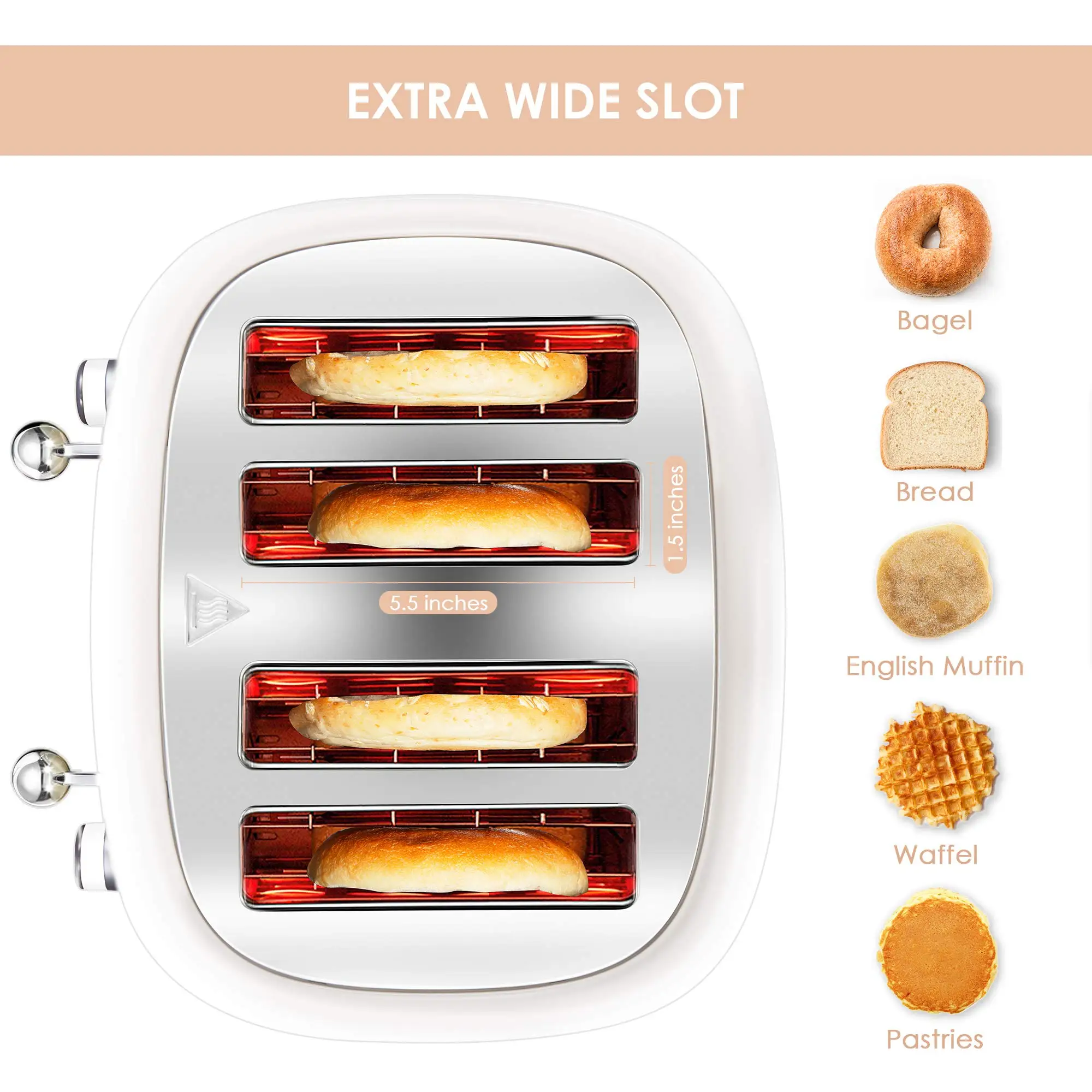 EXTRA WIDE SLOT

1.5 inches

5.5 inches

Bagel

Bread

English Muffin

Waffel

Pastries