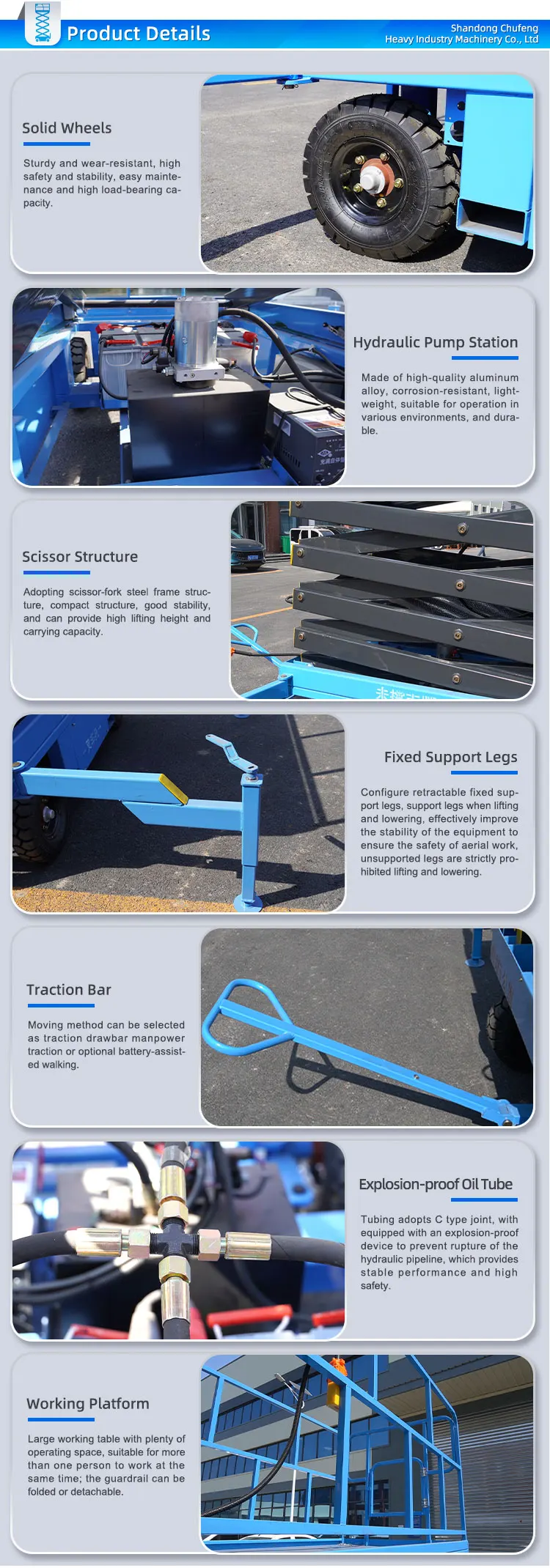 Product Details

Shandong Chufeng Heavy Industry Machinery Co., Ltd

Solid Wheels

Sturdy and wear-resistant, high safety and stability, easy maintenance and high load-bearing capacity.

Hydraulic Pump Station

Made of high-quality aluminum alloy, corrosion-resistant, lightweight, suitable for operation in various environments, and durable.

Scissor Structure

Adopting scissor-fork steel frame structure, compact structure, good stability, and can provide high lifting height and carrying capacity.

Fixed Support Legs

Configure retractable fixed support legs, support legs when lifting and lowering, effectively improve the stability of the equipment to ensure the safety of aerial work, unsupported legs are strictly prohibited lifting and lowering.

Traction Bar

Moving method can be selected as traction drawbar manpower traction or optional battery-assisted walking.

Explosion-proof Oil Tube

Tubing adopts C type joint, with equipped with an explosion-proof device to prevent rupture of the hydraulic pipeline, which provides stable performance and high safety.

Working Platform

Large working table with plenty of operating space, suitable for more than one person to work at the same time; the guardrail can be folded or detachable.