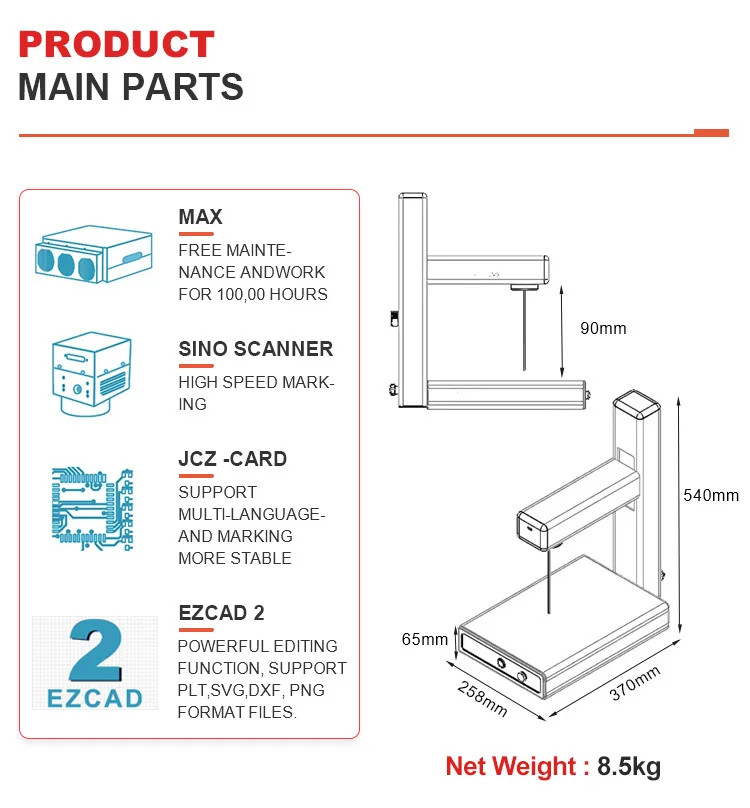 PRODUCT
MAIN PARTS

MAX
FREE MAINTENANCE ANDWORK FOR 100,00 HOURS

SINO SCANNER
HIGH SPEED MARKING

JCZ -CARD
SUPPORT MULTI-LANGUAGE-AND MARKING MORE STABLE

2
EZCAD

EZCAD 2
POWERFUL EDITING FUNCTION, SUPPORT PLT,SVG,DXF, PNG FORMAT FILES.

90mm

540mm

65mm

258mm

370mm

Net Weight : 8.5kg