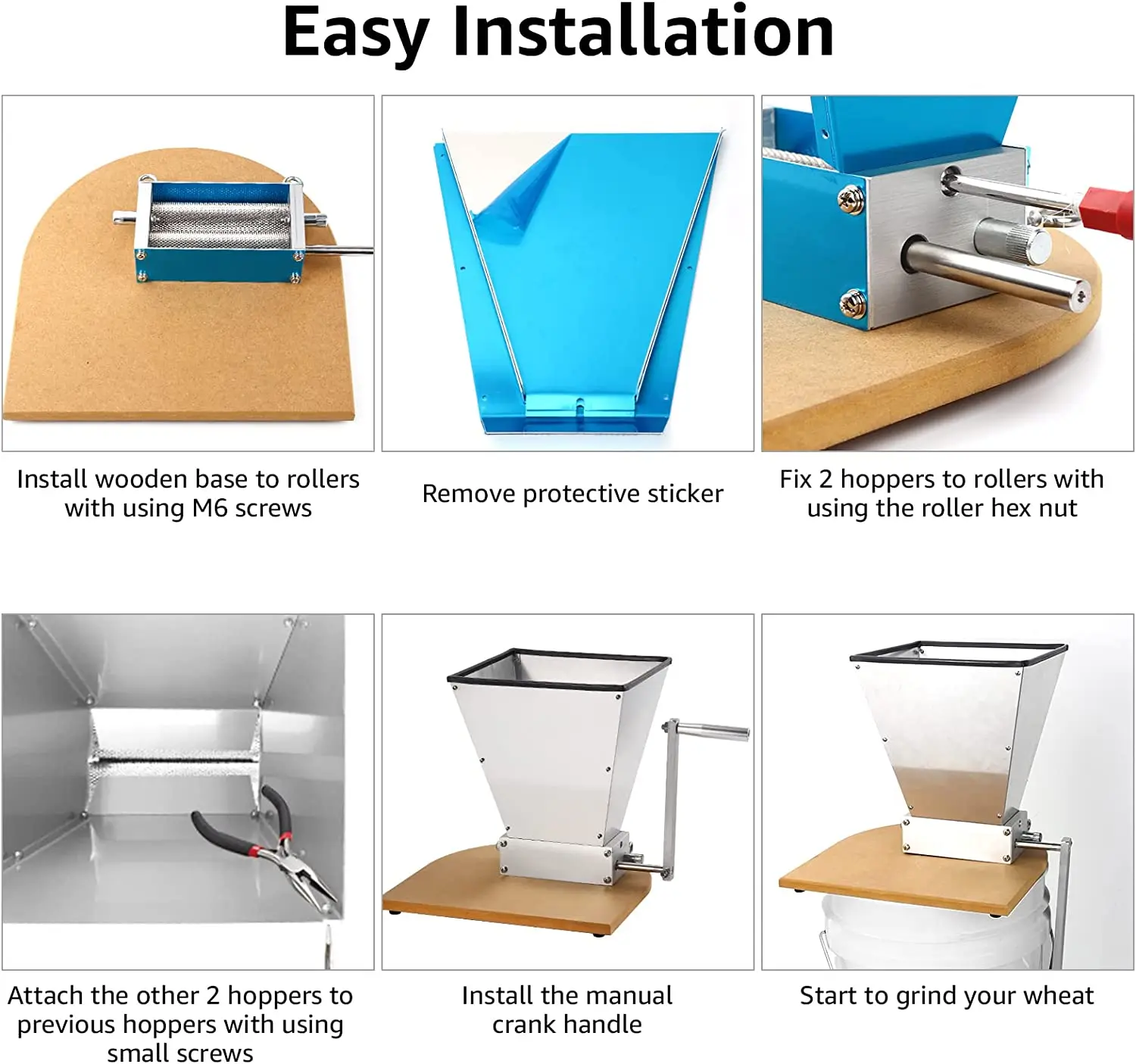 Easy Installation

Install wooden base to rollers with using M6 screws

Remove protective sticker

Fix 2 hoppers to rollers with using the roller hex nut

Attach the other 2 hoppers to previous hoppers with using small screws

Install the manual crank handle

Start to grind your wheat