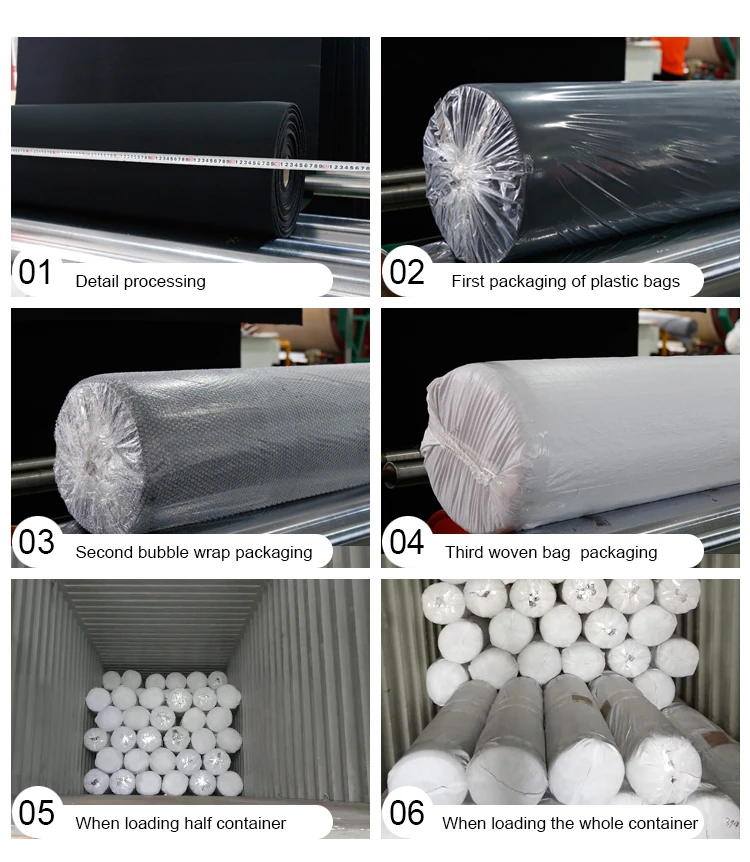 01 Detail processing

02 First packaging of plastic bags

03 Second bubble wrap packaging

04 Third woven bag packaging

05 When loading half container

06 When loading the whole container