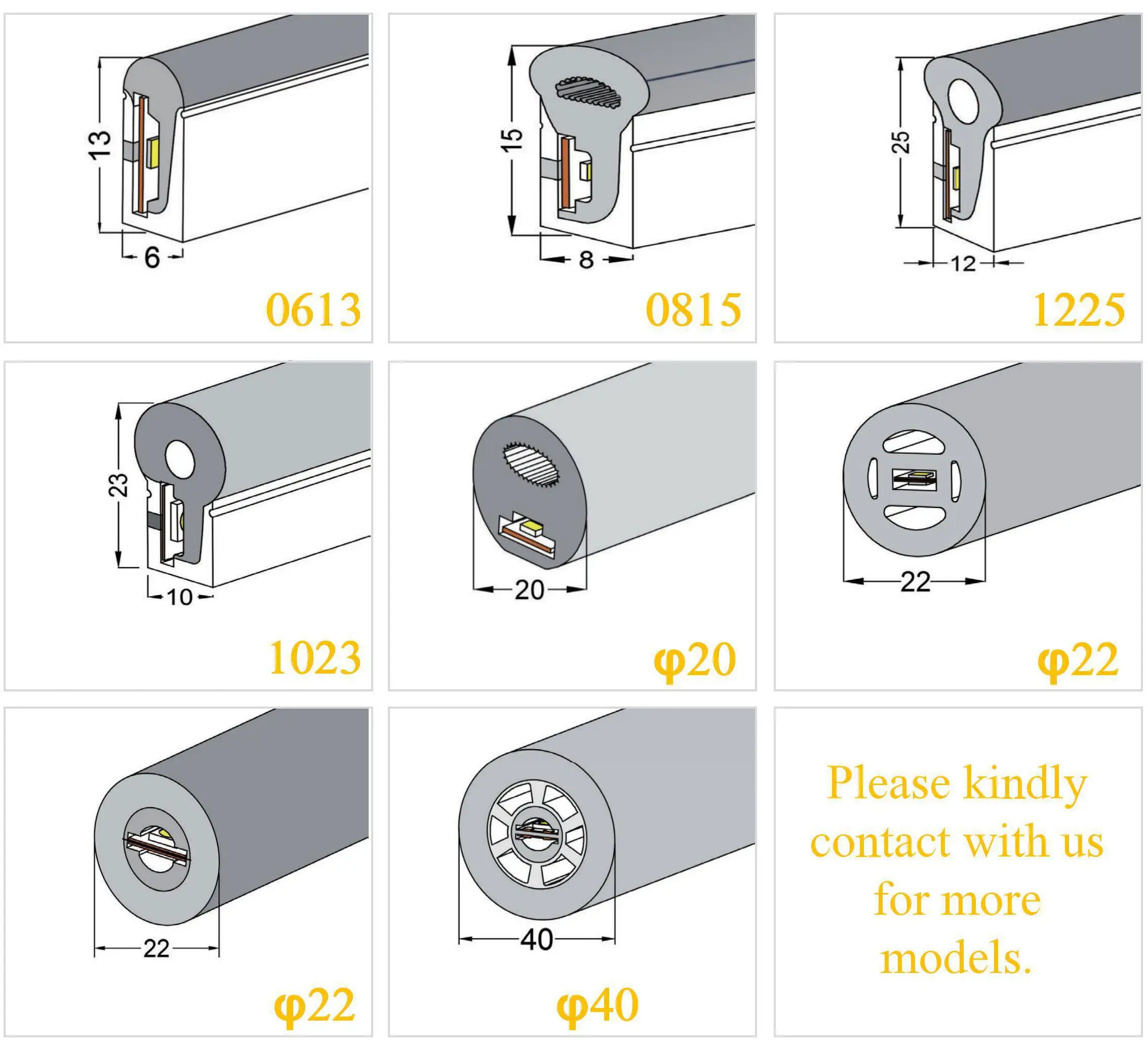 13
6
0613

15
8
0815

25
12
1225

23
10
1023

20
φ20

22
φ22

22
φ22

40
φ40

Please kindly contact with us for more models.