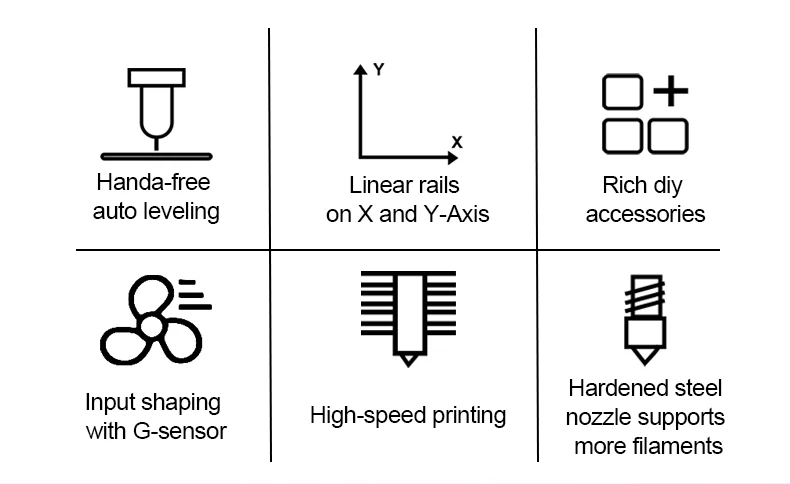 Handa-free auto leveling

Y

X

Linear rails on X and Y-Axis

Rich diy accessories

Input shaping with G-sensor

High-speed printing

Hardened steel nozzle supports more filaments