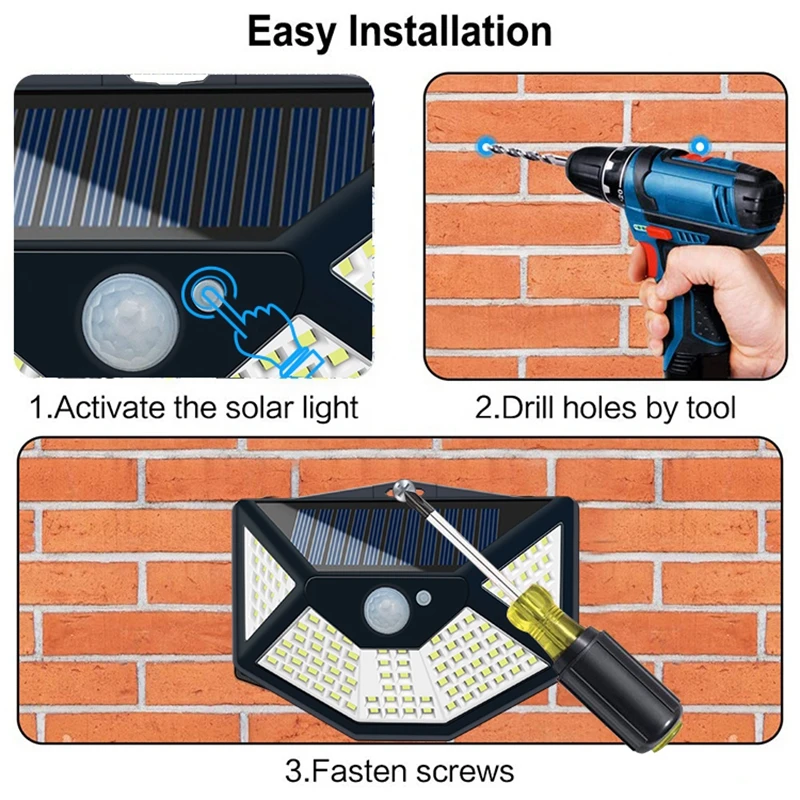 Easy Installation

1.Activate the solar light

2.Drill holes by tool

3.Fasten screws