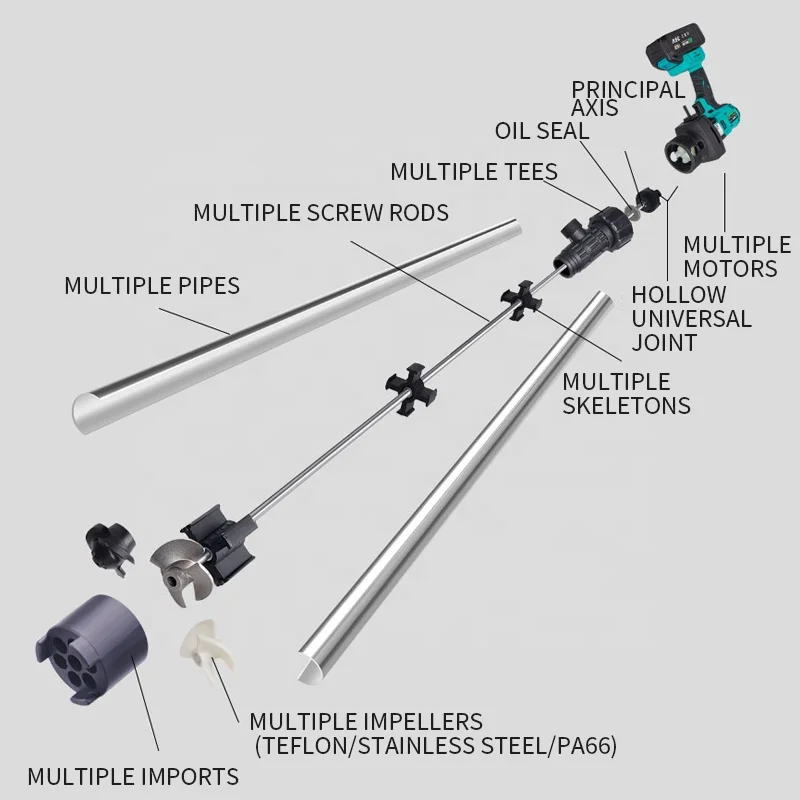 PRINCIPAL AXIS

OIL SEAL

MULTIPLE TEES

MULTIPLE SCREW RODS

MULTIPLE PIPES

MULTIPLE MOTORS

HOLLOW UNIVERSAL JOINT

MULTIPLE SKELETONS

MULTIPLE IMPELLERS (TEFLON/STAINLESS STEEL/PA66)

MULTIPLE IMPORTS