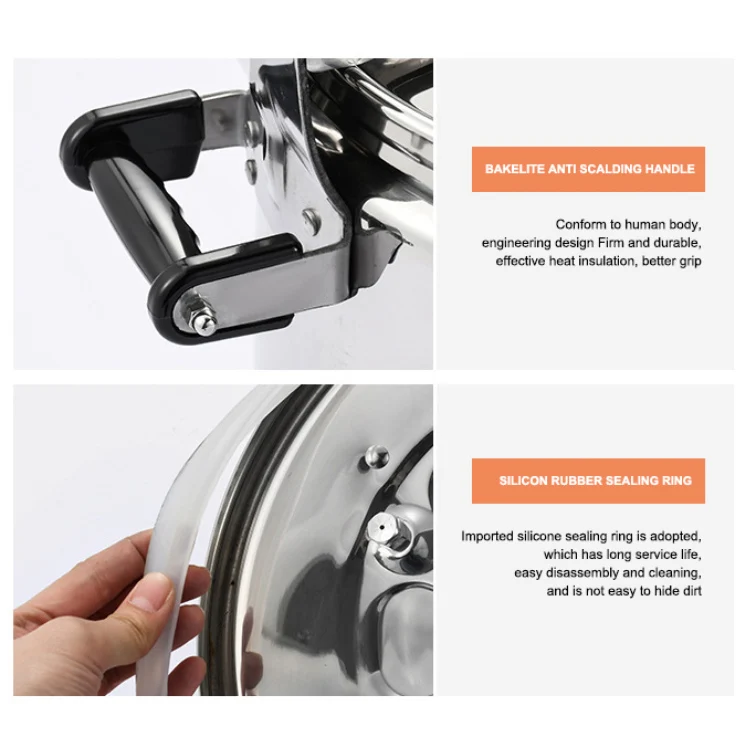 BAKELITE ANTI SCALDING HANDLE

Conform to human body, engineering design Firm and durable, effective heat insulation, better grip

SILICON RUBBER SEALING RING

Imported silicone sealing ring is adopted, which has long service life, easy disassembly and cleaning, and is not easy to hide dirt