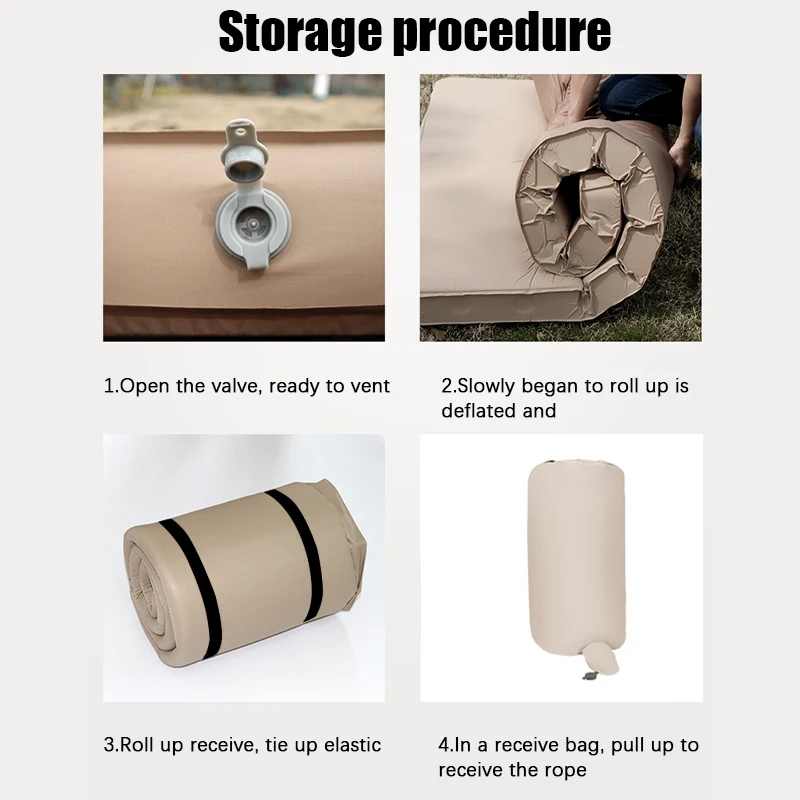 Storage procedure

1.Open the valve, ready to vent

2.Slowly began to roll up is deflated and

3.Roll up receive, tie up elastic

4.In a receive bag, pull up to receive the rope