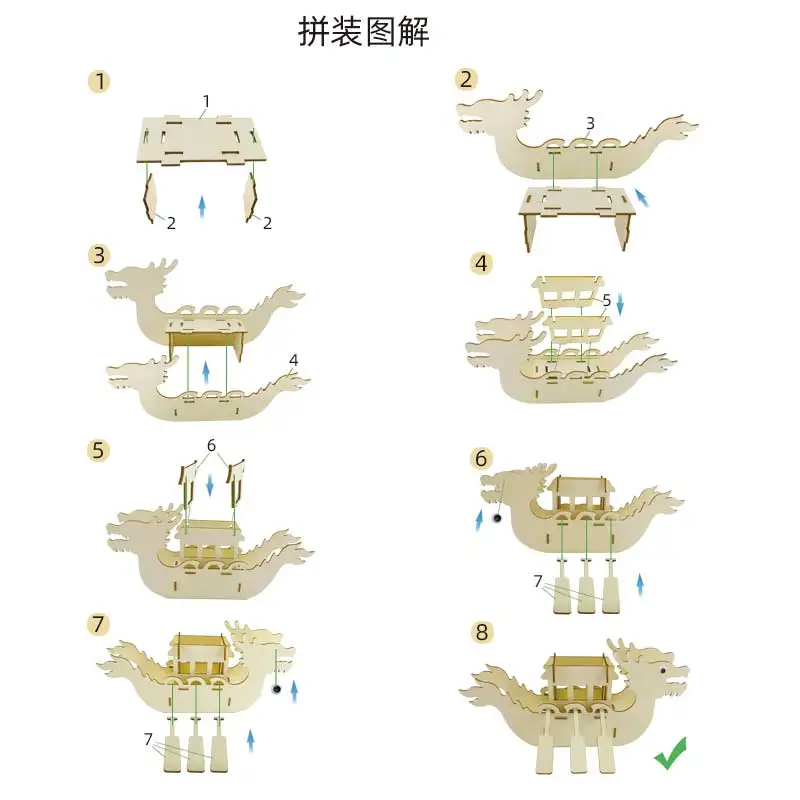 拼装图解

1
1
2
2

2
3

3
4

4
5

5
6

6
7

7
7

8