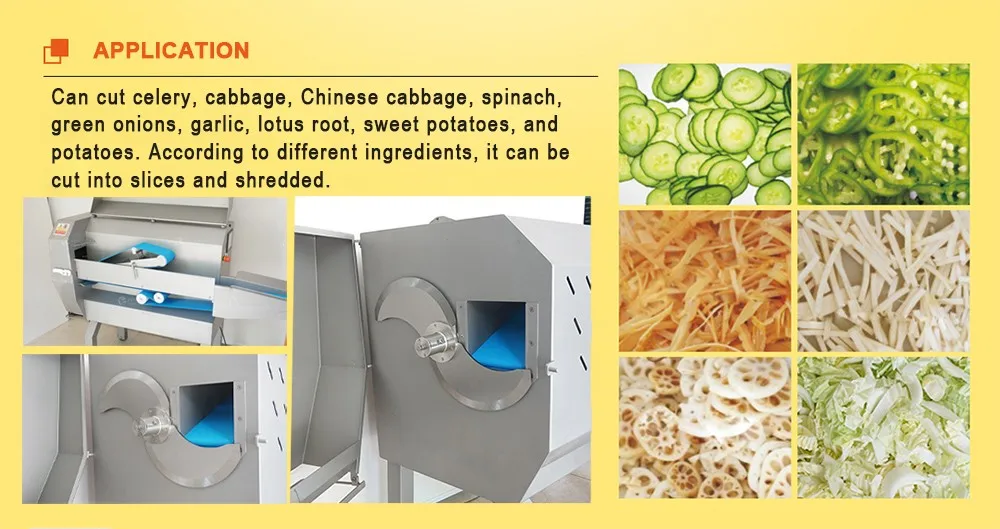 APPLICATION

Can cut celery, cabbage, Chinese cabbage, spinach, green onions, garlic, lotus root, sweet potatoes, and potatoes. According to different ingredients, it can be cut into slices and shredded.