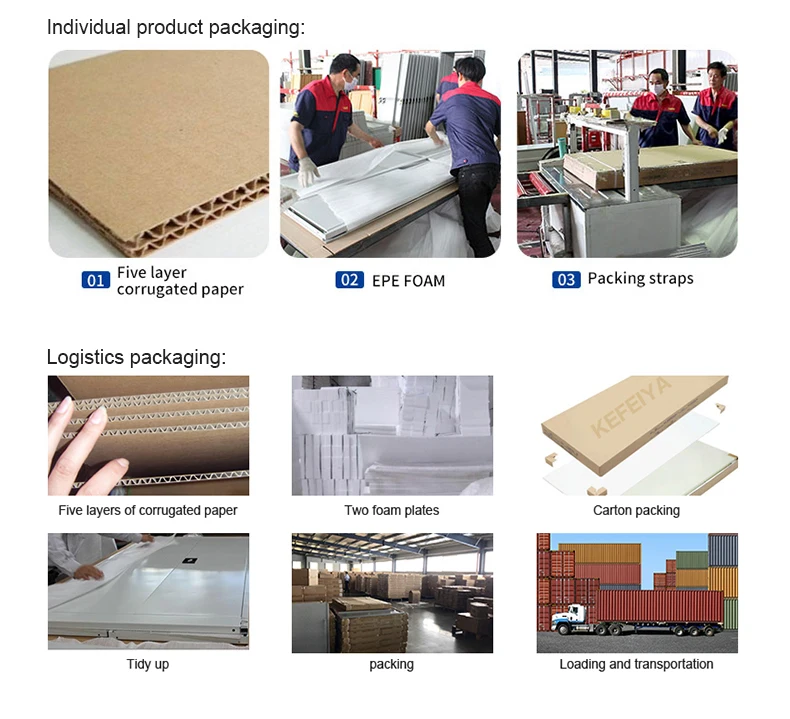 Individual product packaging:

01 Five layer corrugated paper

02 EPE FOAM

03 Packing straps

Logistics packaging:

Five layers of corrugated paper

Two foam plates

KEFEIYA

Carton packing

Tidy up

packing

Loading and transportation