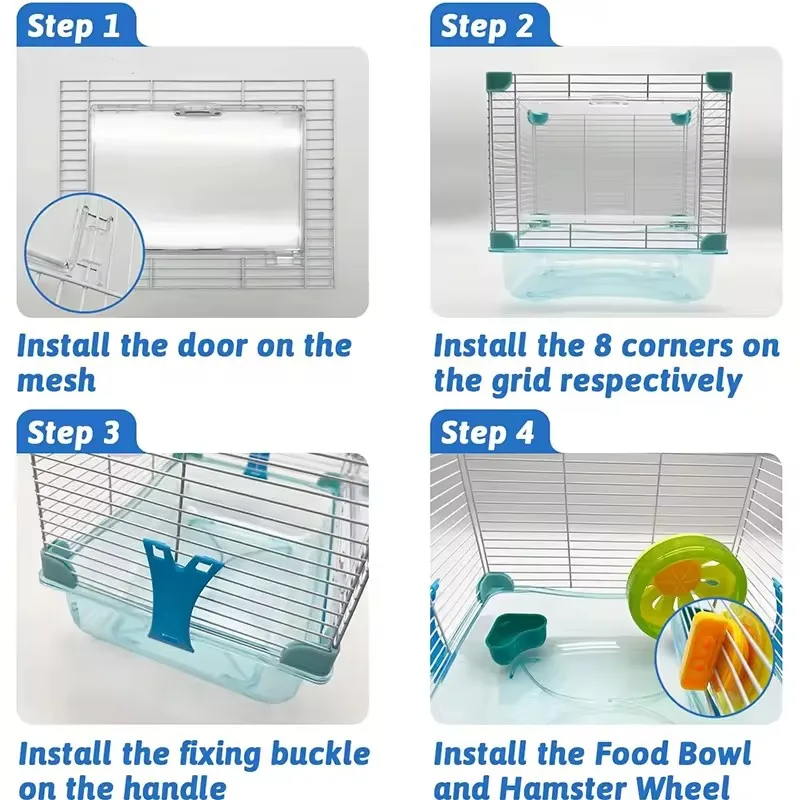 Step 1

Install the door on the mesh

Step 2

Install the 8 corners on the grid respectively

Step 3

Install the fixing buckle on the handle

Step 4

Install the Food Bowl and Hamster Wheel