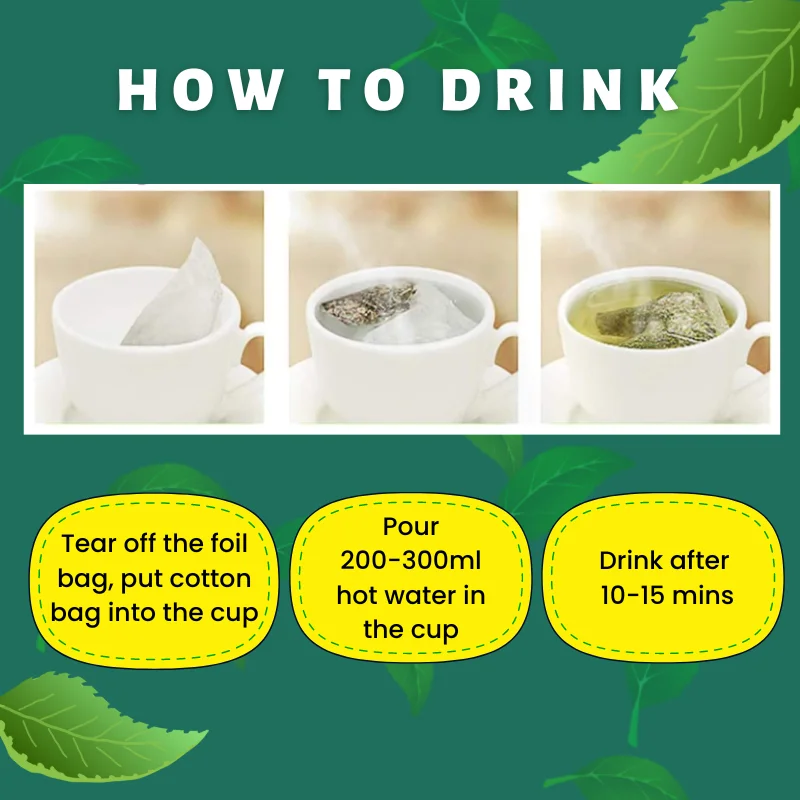 HOW TO DRINK

Tear off the foil bag, put cotton bag into the cup

Pour 200-300ml hot water in the cup

Drink after 10-15 mins