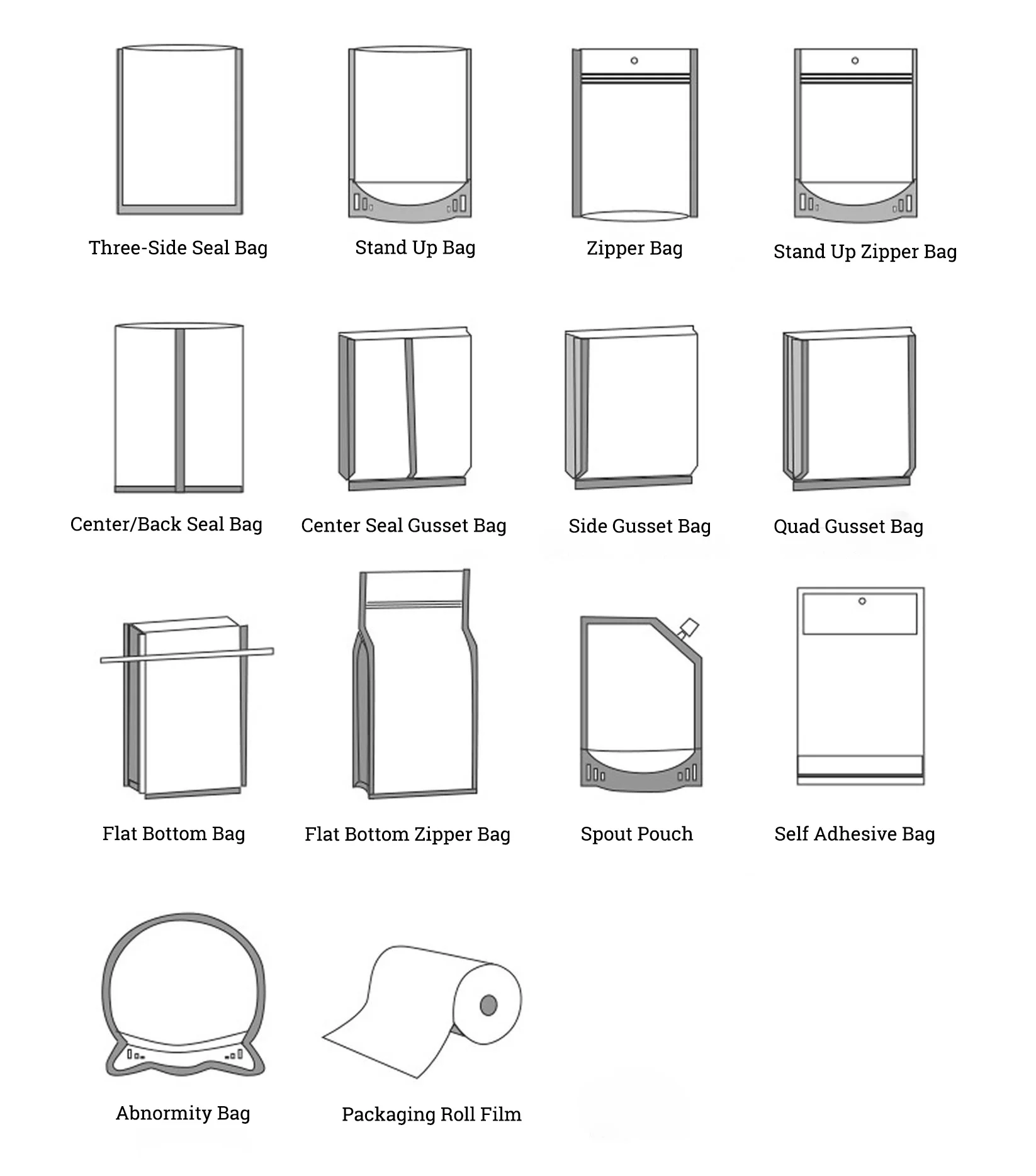 Three-Side Seal Bag

Stand Up Bag

Zipper Bag

Stand Up Zipper Bag

Center/Back Seal Bag

Center Seal Gusset Bag

Side Gusset Bag

Quad Gusset Bag

Flat Bottom Bag

Flat Bottom Zipper Bag

Spout Pouch

Self Adhesive Bag

Abnormity Bag

Packaging Roll Film